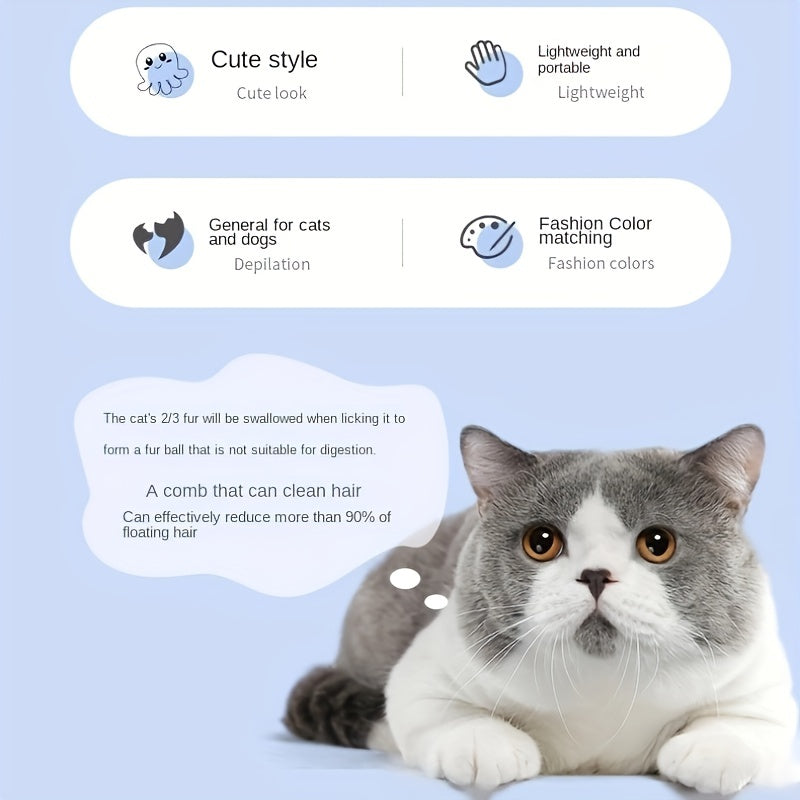 Cute style
Cute look

Lightweight and portable
Lightweight

General for cats and dogs
Depilation

Fashion Color matching
Fashion colors

The cat's 2/3 fur will be swallowed when licking it to form a fur ball that is not suitable for digestion.

A comb that can clean hair

Can effectively reduce more than 90% of floating hair