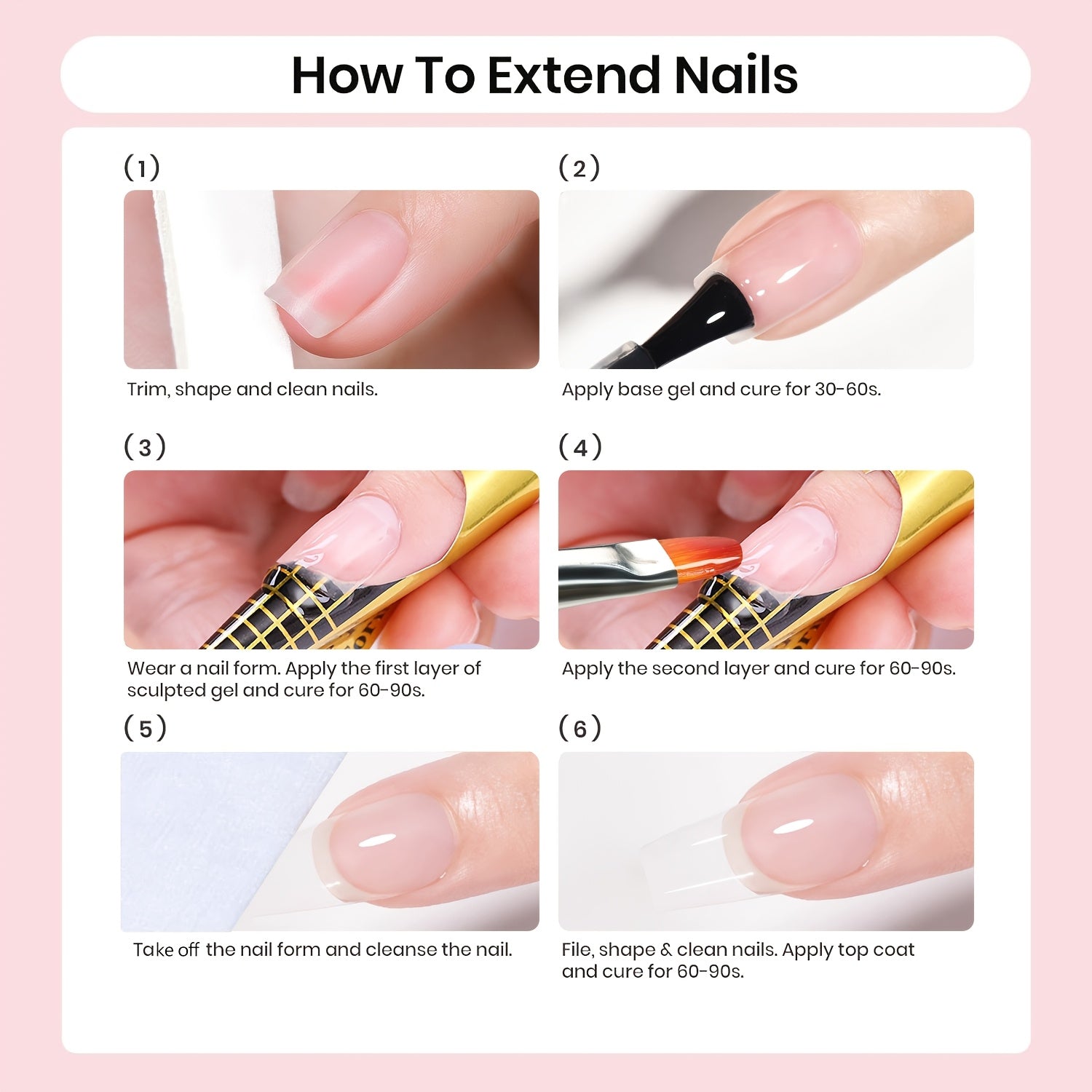 How To Extend Nails

(1)

Trim, shape and clean nails.

(2)

Apply base gel and cure for 30-60s.

(3)

Wear a nail form. Apply the first layer of sculpted gel and cure for 60-90s.

(4)

Apply the second layer and cure for 60-90s.

(5)

Take off the nail form and cleanse the nail.

(6)

File, shape & clean nails. Apply top coat and cure for 60-90s.