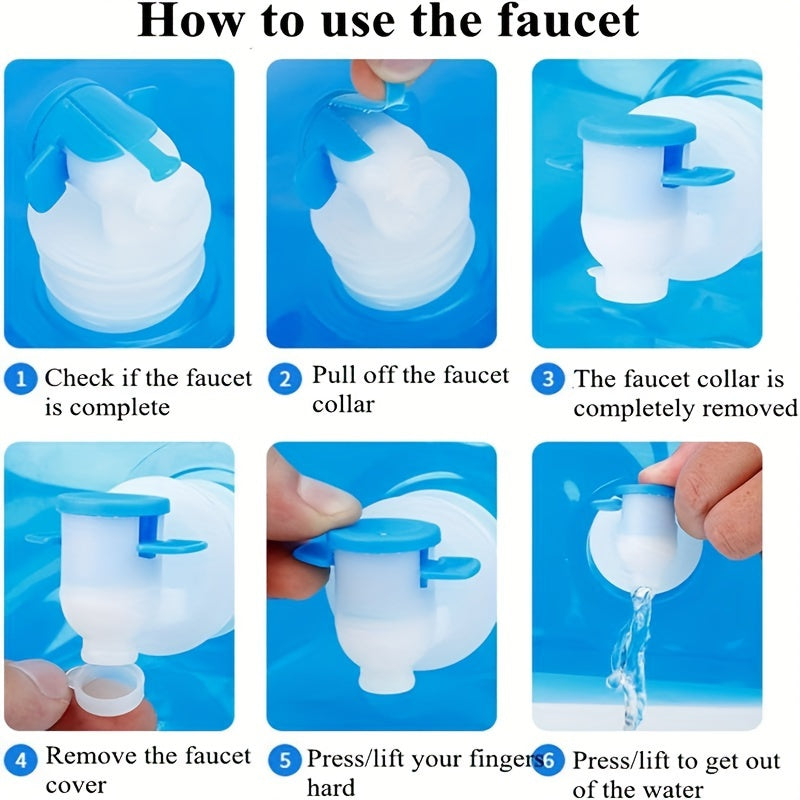 How to use the faucet

1 Check if the faucet is complete

2 Pull off the faucet collar

3 The faucet collar is completely removed

4 Remove the faucet cover

5 Press/lift your fingers hard

6 Press/lift to get out of the water