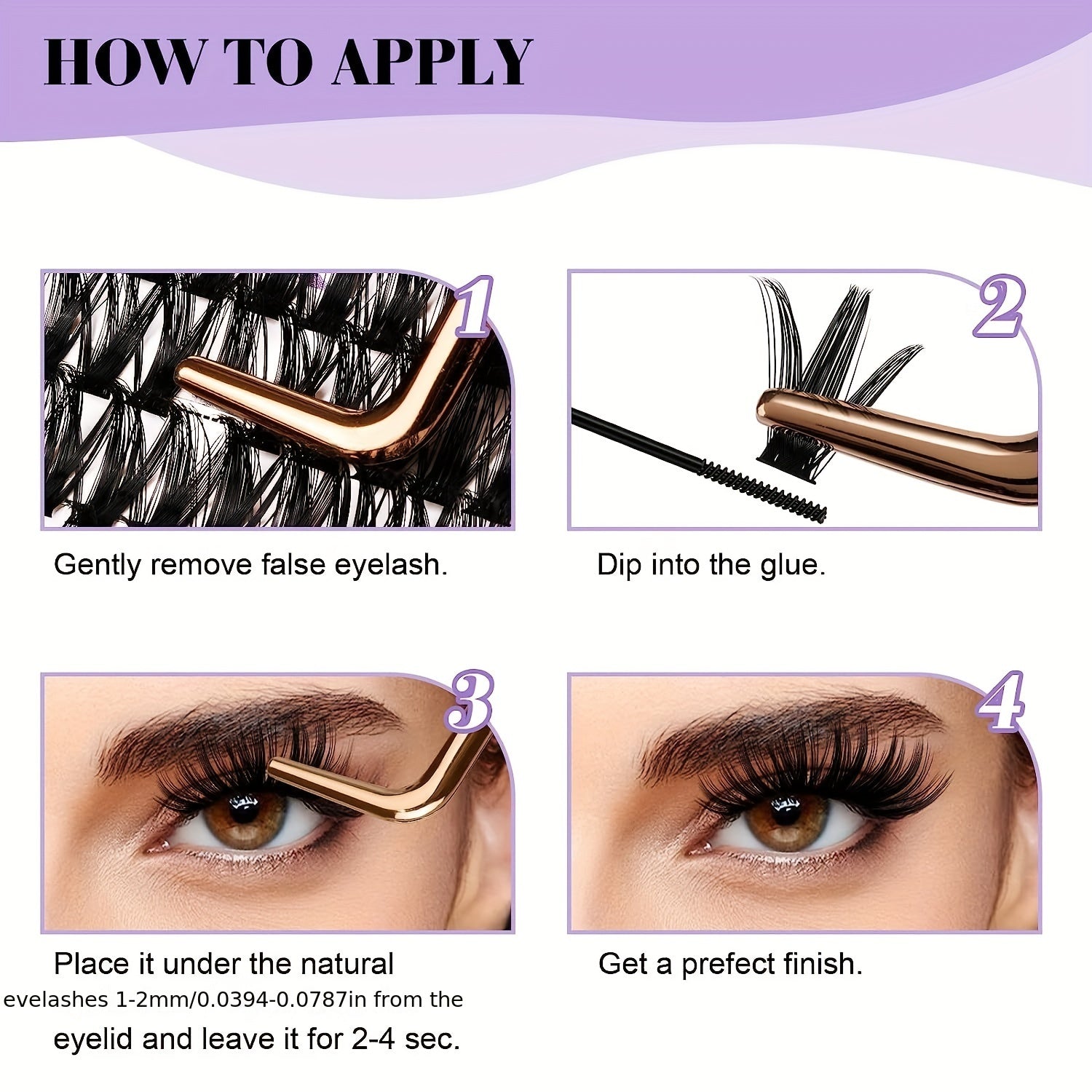 HOW TO APPLY

1

Gently remove false eyelash.

2

Dip into the glue.

3

Place it under the natural evelashes 1-2mm/0.0394-0.0787in from the eyelid and leave it for 2-4 sec.

4

Get a prefect finish.