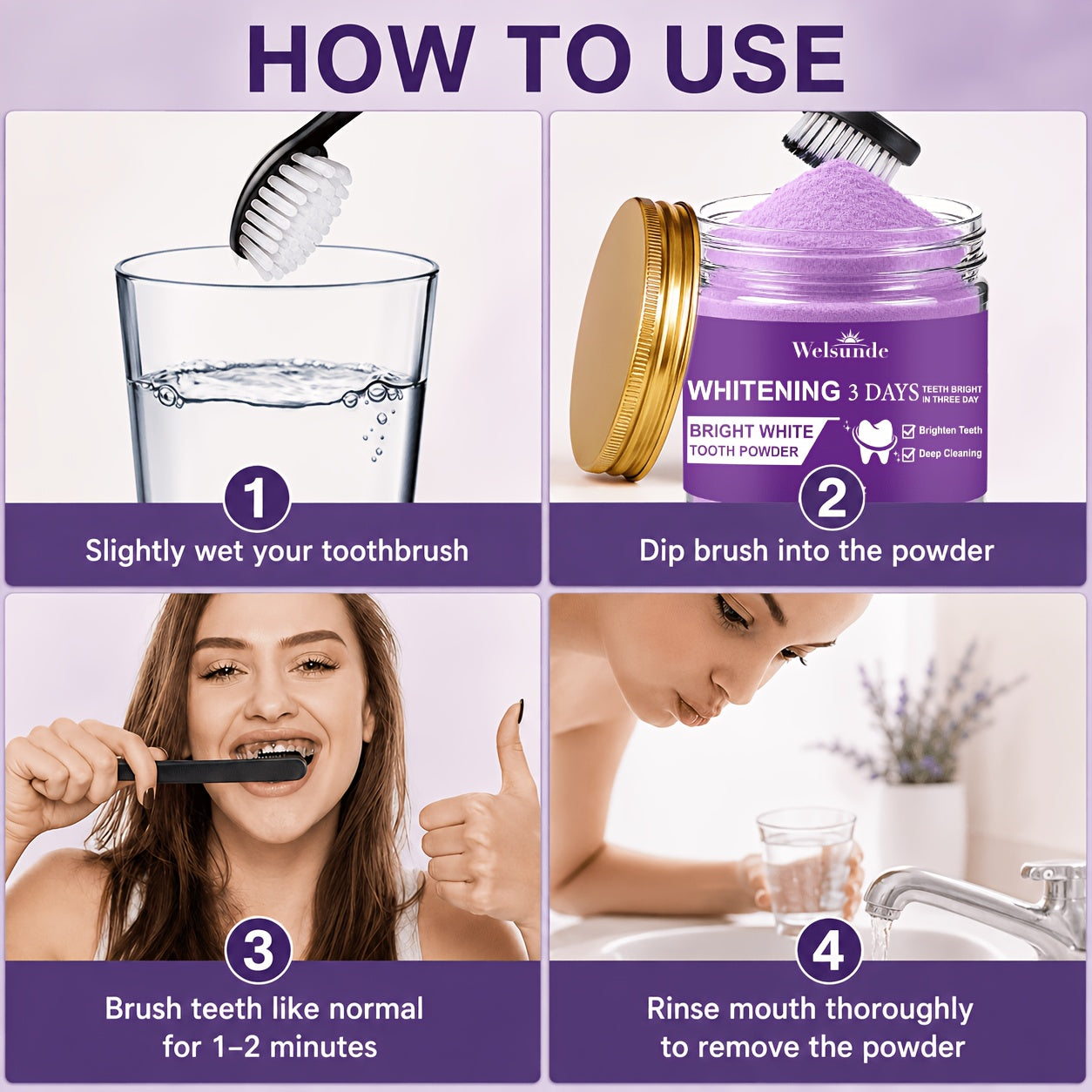 HOW TO USE

1
Slightly wet your toothbrush

Welsunde
WHITENING 3 DAYS TEETH BRIGHT IN THREE DAY
BRIGHT WHITE TOOTH POWDER
Brighten Teeth
Deep Cleaning

2
Dip brush into the powder

3
Brush teeth like normal for 1–2 minutes

4
Rinse mouth thoroughly to remove the powder