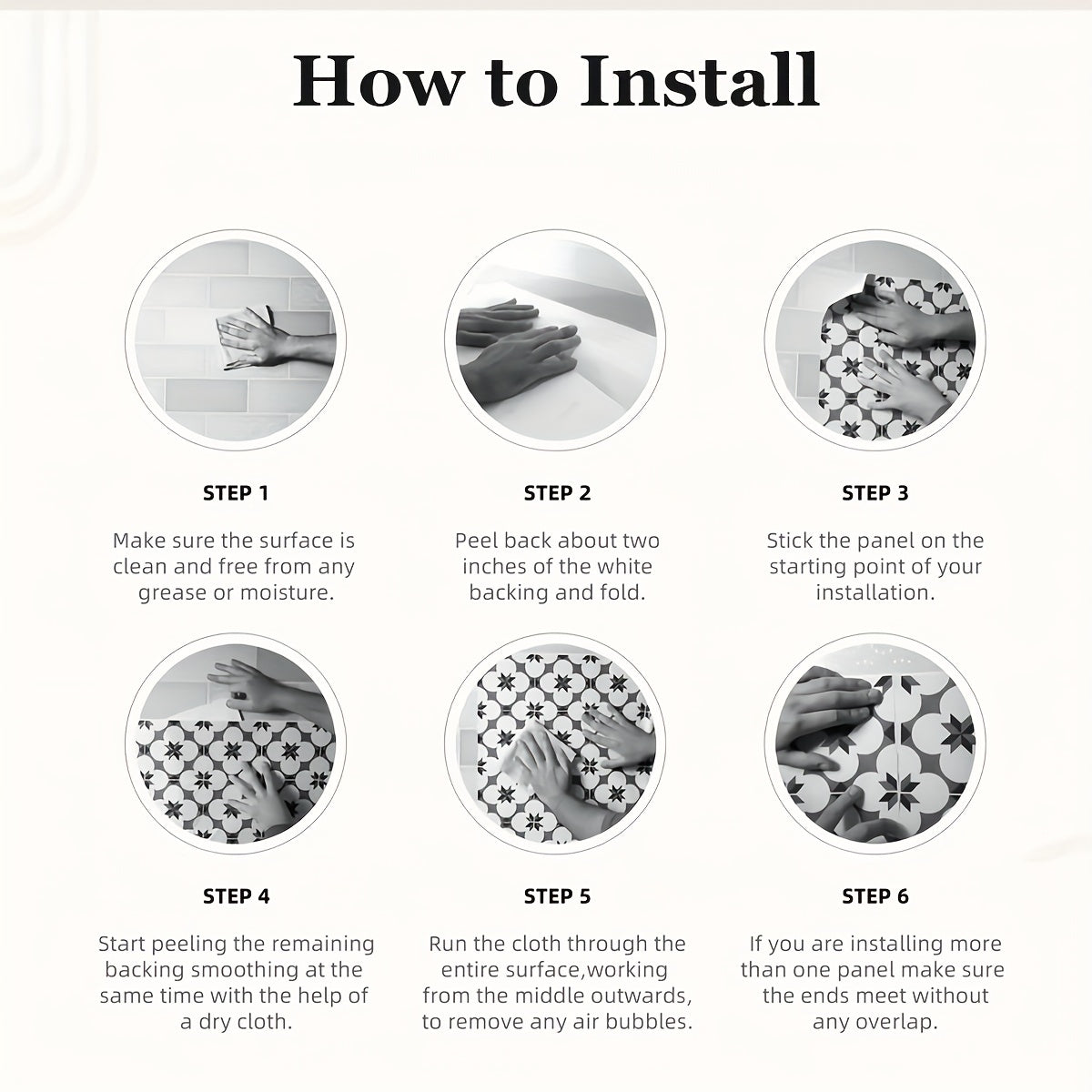 How to Install

STEP 1

Make sure the surface is clean and free from any grease or moisture.

STEP 2

Peel back about two inches of the white backing and fold.

STEP 3

Stick the panel on the starting point of your installation.

STEP 4

Start peeling the remaining backing smoothing at the same time with the help of a dry cloth.

STEP 5

Run the cloth through the entire surface,working from the middle outwards, to remove any air bubbles.

STEP 6

If you are installing more than one panel make sure the ends meet without any overlap.