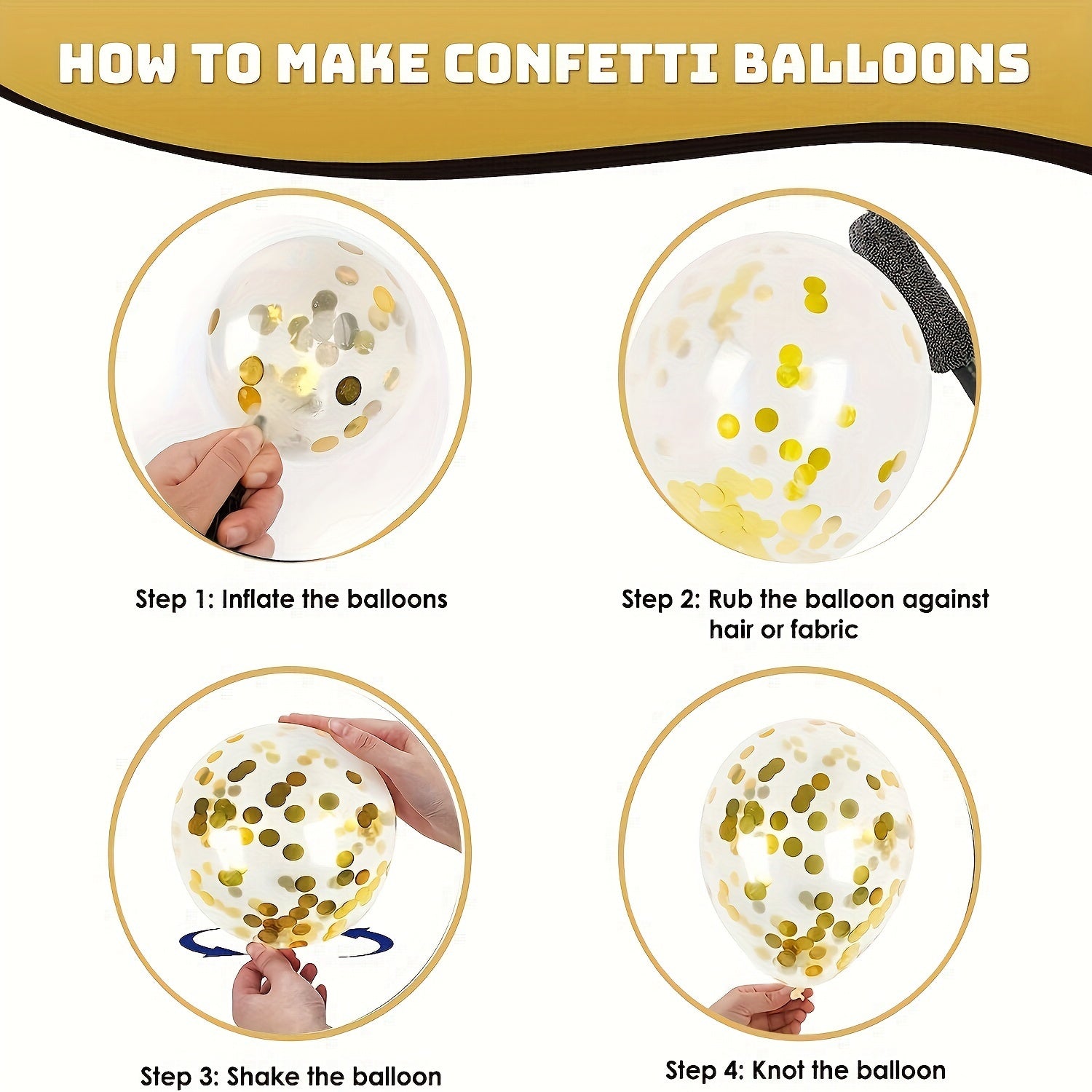 HOW TO MAKE CONFETTI BALLOONS

Step 1: Inflate the balloons

Step 2: Rub the balloon against hair or fabric

Step 3: Shake the balloon

Step 4: Knot the balloon