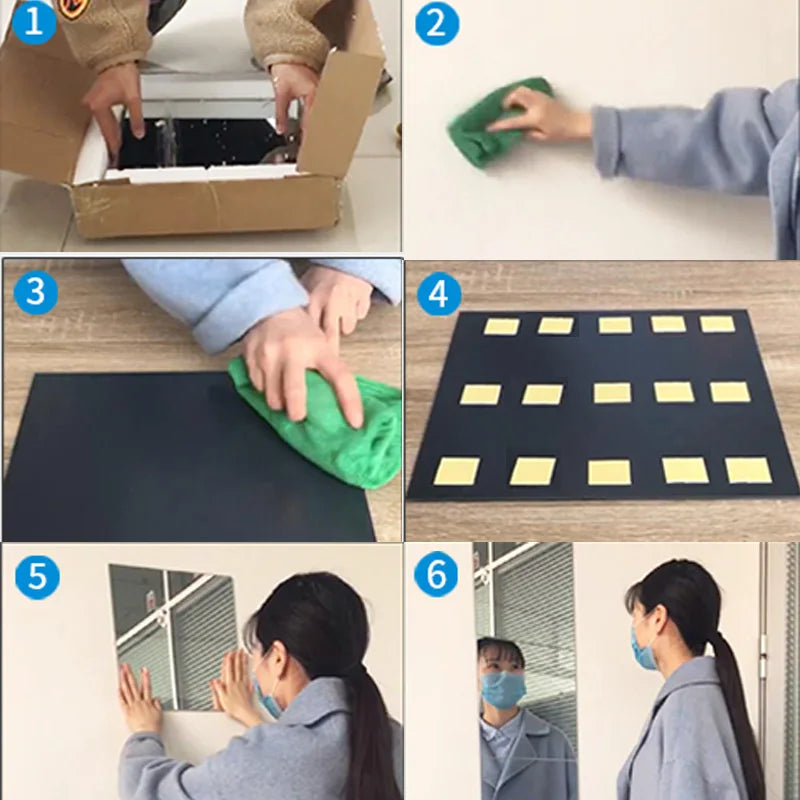 1
2
3
4
5
6