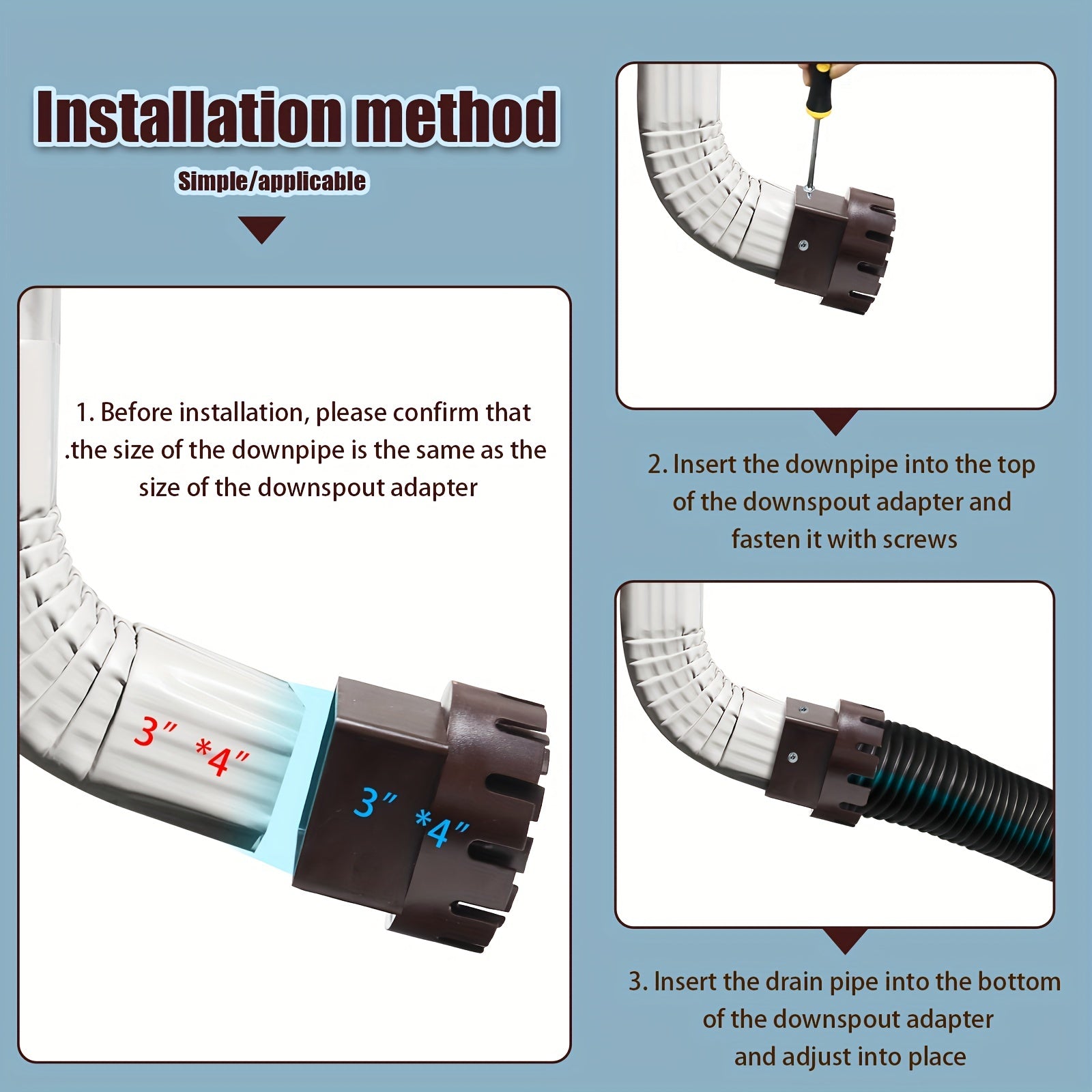 Installation method

Simple/applicable

1. Before installation, please confirm that .the size of the downpipe is the same as the size of the downspout adapter

3″ *4″

3″ *4″

2. Insert the downpipe into the top of the downspout adapter and fasten it with screws

3. Insert the drain pipe into the bottom of the downspout adapter and adjust into place