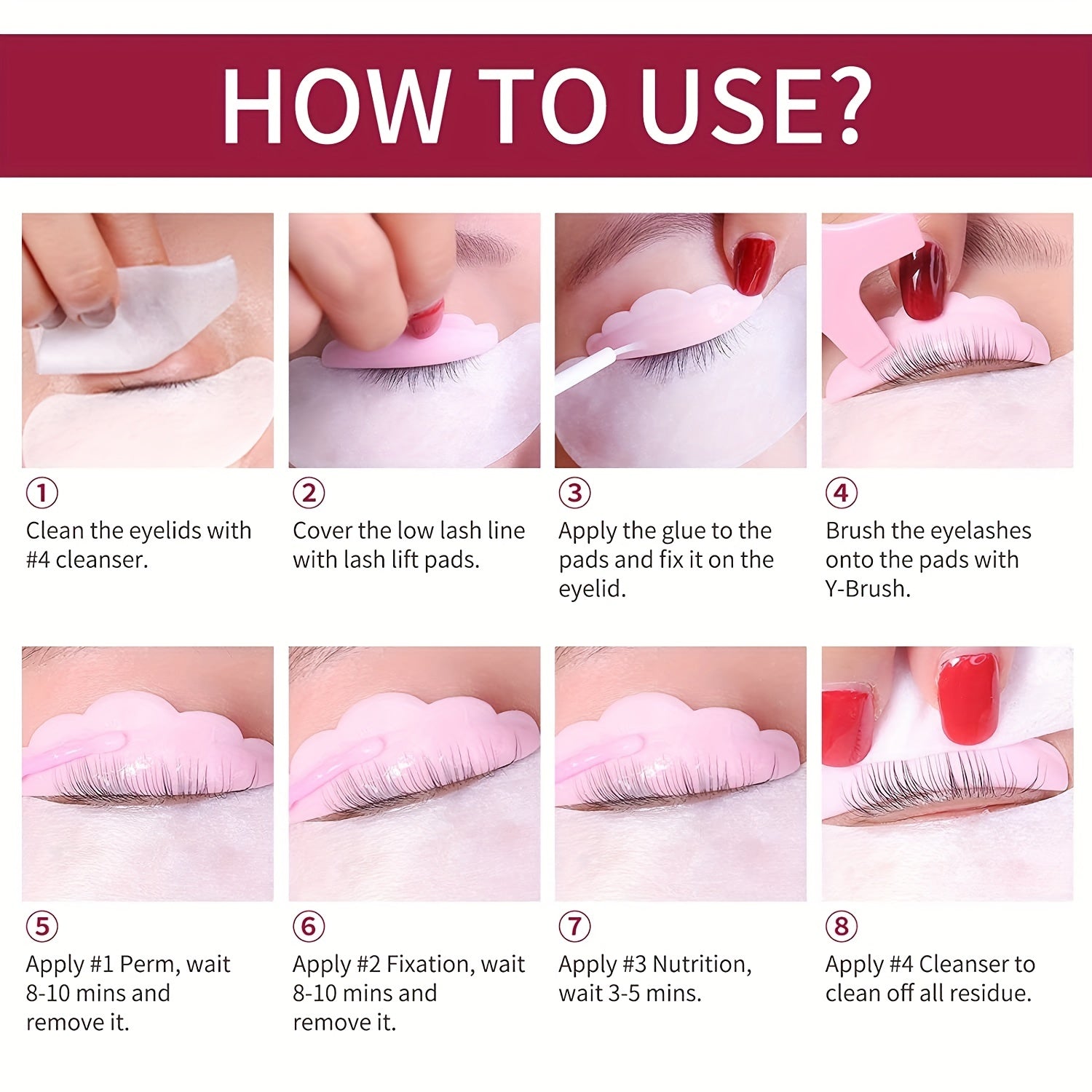 HOW TO USE?

①
Clean the eyelids with #4 cleanser.

②
Cover the low lash line with lash lift pads.

③
Apply the glue to the pads and fix it on the eyelid.

④
Brush the eyelashes onto the pads with Y-Brush.

⑤
Apply #1 Perm, wait 8-10 mins and remove it.

⑥
Apply #2 Fixation, wait 8-10 mins and remove it.

⑦
Apply #3 Nutrition, wait 3-5 mins.

⑧
Apply #4 Cleanser to clean off all residue.