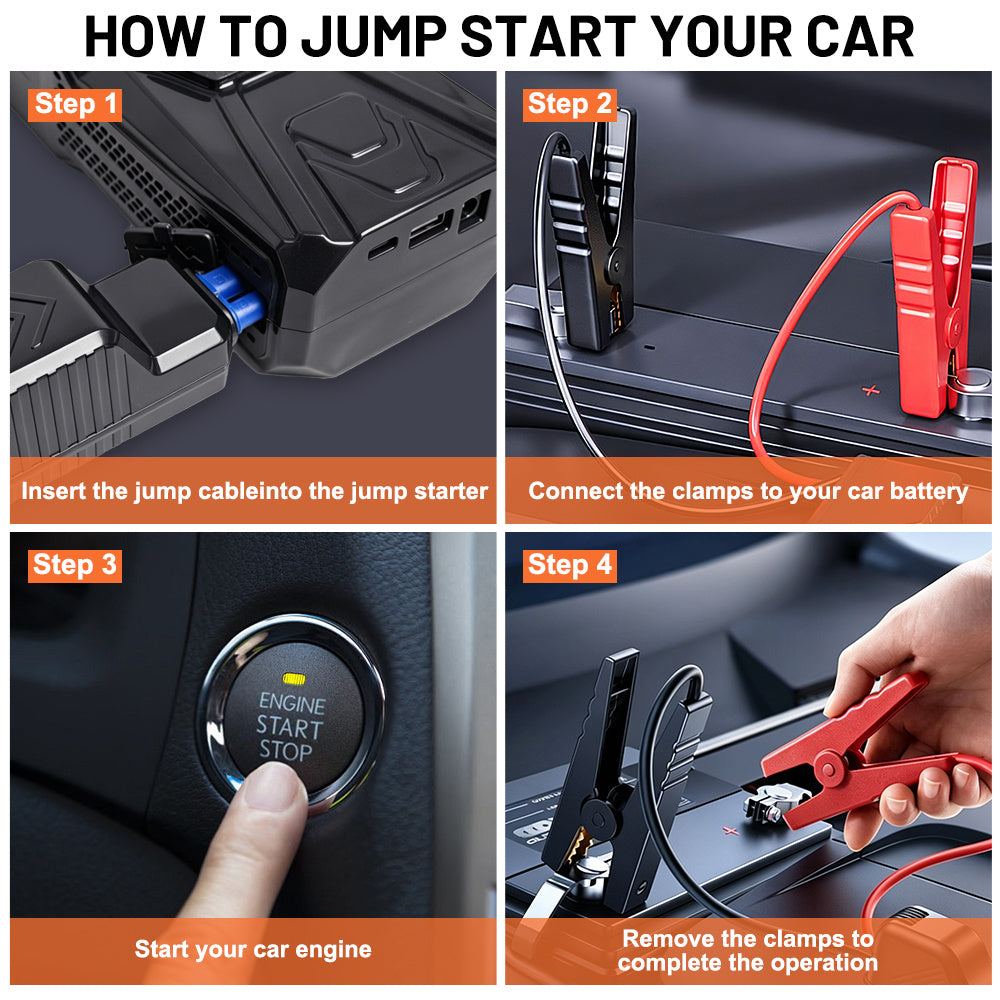 HOW TO JUMP START YOUR CAR

Step 1

Insert the jump cableinto the jump starter

Step 2

Connect the clamps to your car battery

Step 3

ENGINE
START
STOP

Start your car engine

Step 4

Remove the clamps to complete the operation