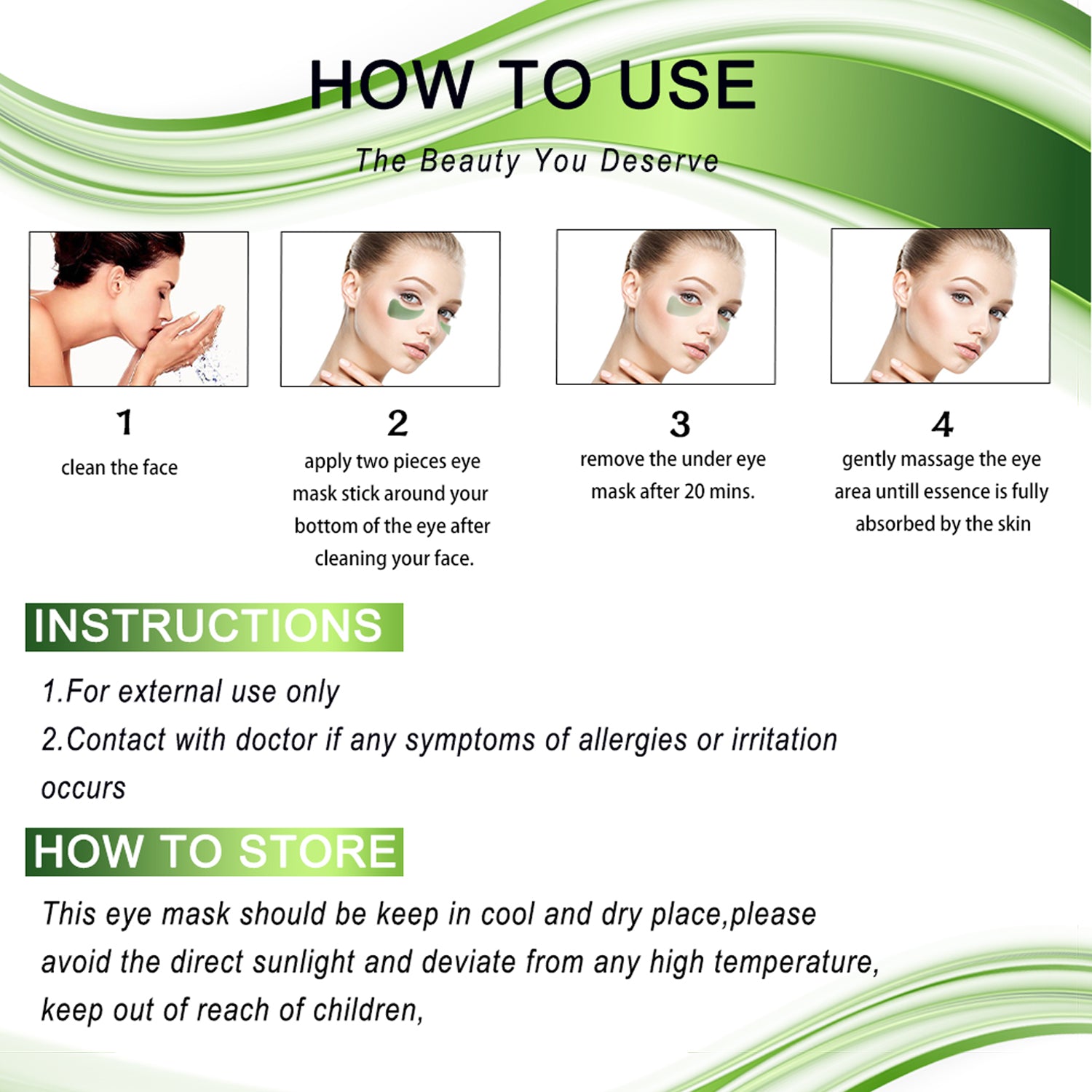 HOW TO USE

The Beauty You Deserve

1
clean the face

2
apply two pieces eye mask stick around your bottom of the eye after cleaning your face.

3
remove the under eye mask after 20 mins.

4
gently massage the eye area untill essence is fully absorbed by the skin

INSTRUCTIONS

1.For external use only
2.Contact with doctor if any symptoms of allergies or irritation occurs

HOW TO STORE

This eye mask should be keep in cool and dry place,please avoid the direct sunlight and deviate from any high temperature, keep out of reach of children,