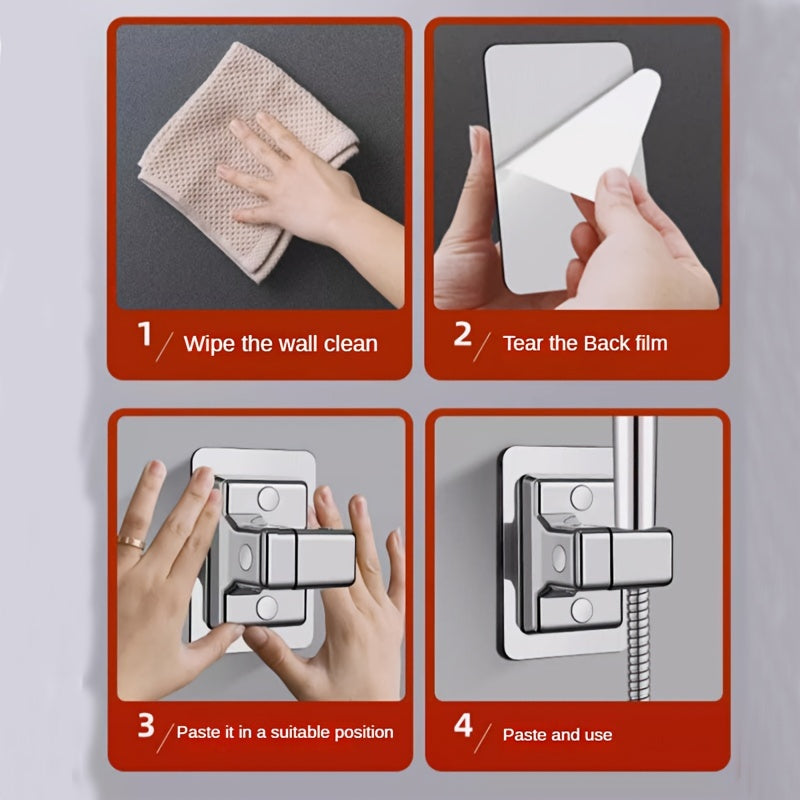 1 / Wipe the wall clean

2 / Tear the Back film

3 / Paste it in a suitable position

4 / Paste and use