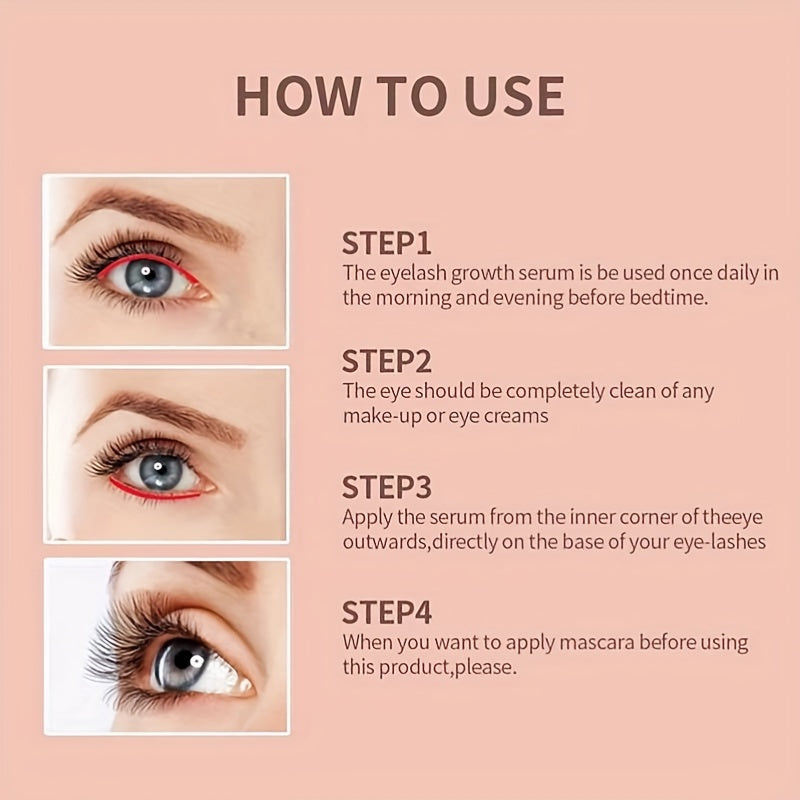 HOW TO USE

STEP1
The eyelash growth serum is be used once daily in the morning and evening before bedtime.

STEP2
The eye should be completely clean of any make-up or eye creams

STEP3
Apply the serum from the inner corner of theeye outwards,directly on the base of your eye-lashes

STEP4
When you want to apply mascara before using this product,please.