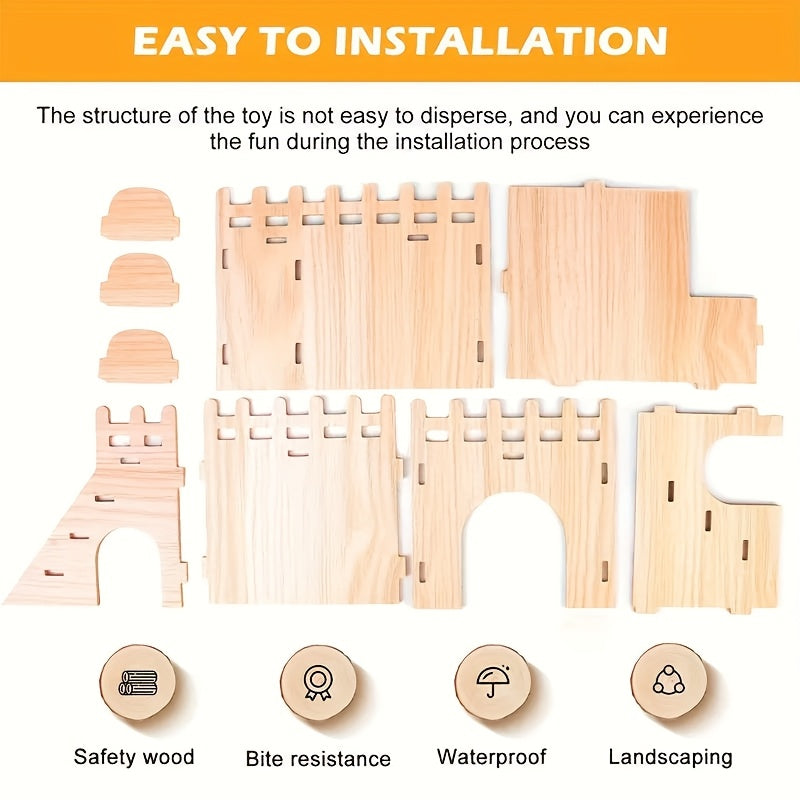 EASY TO INSTALLATION

The structure of the toy is not easy to disperse, and you can experience the fun during the installation process

Safety wood

Bite resistance

Waterproof

Landscaping