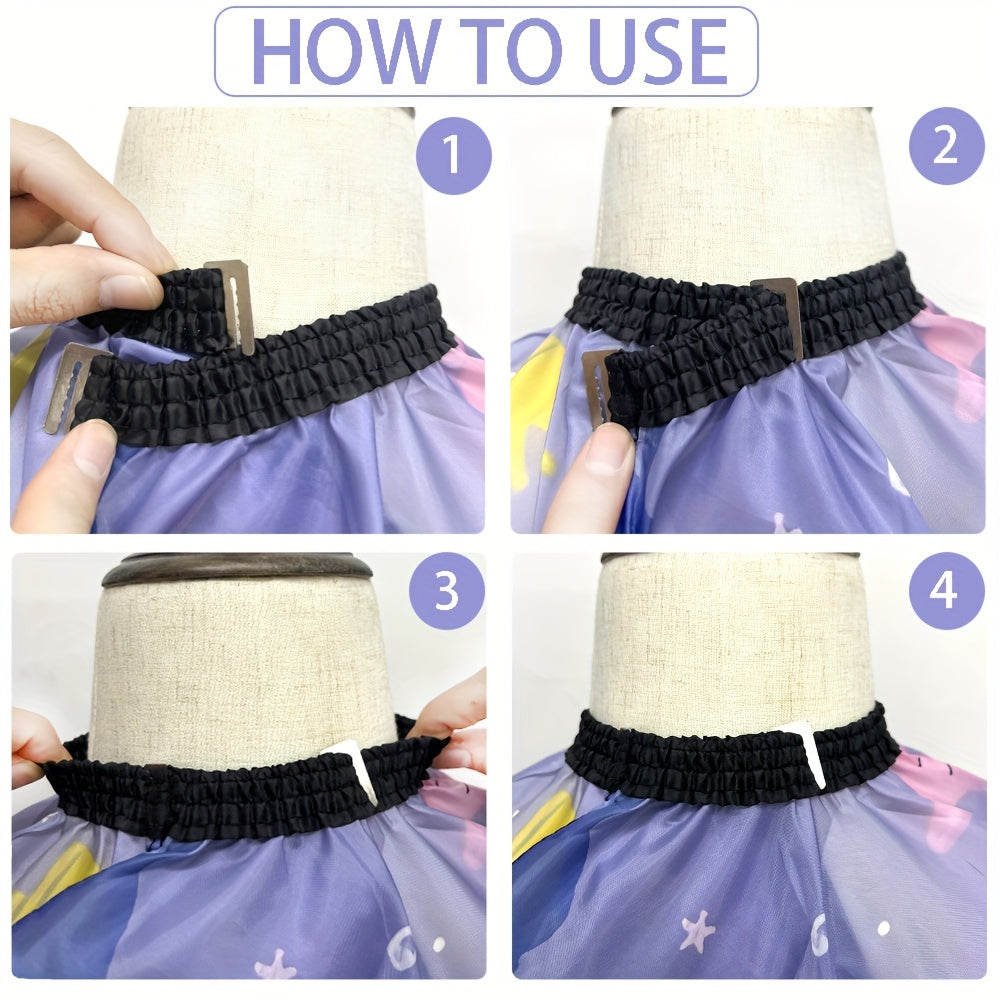 HOW TO USE

1

2

3

4