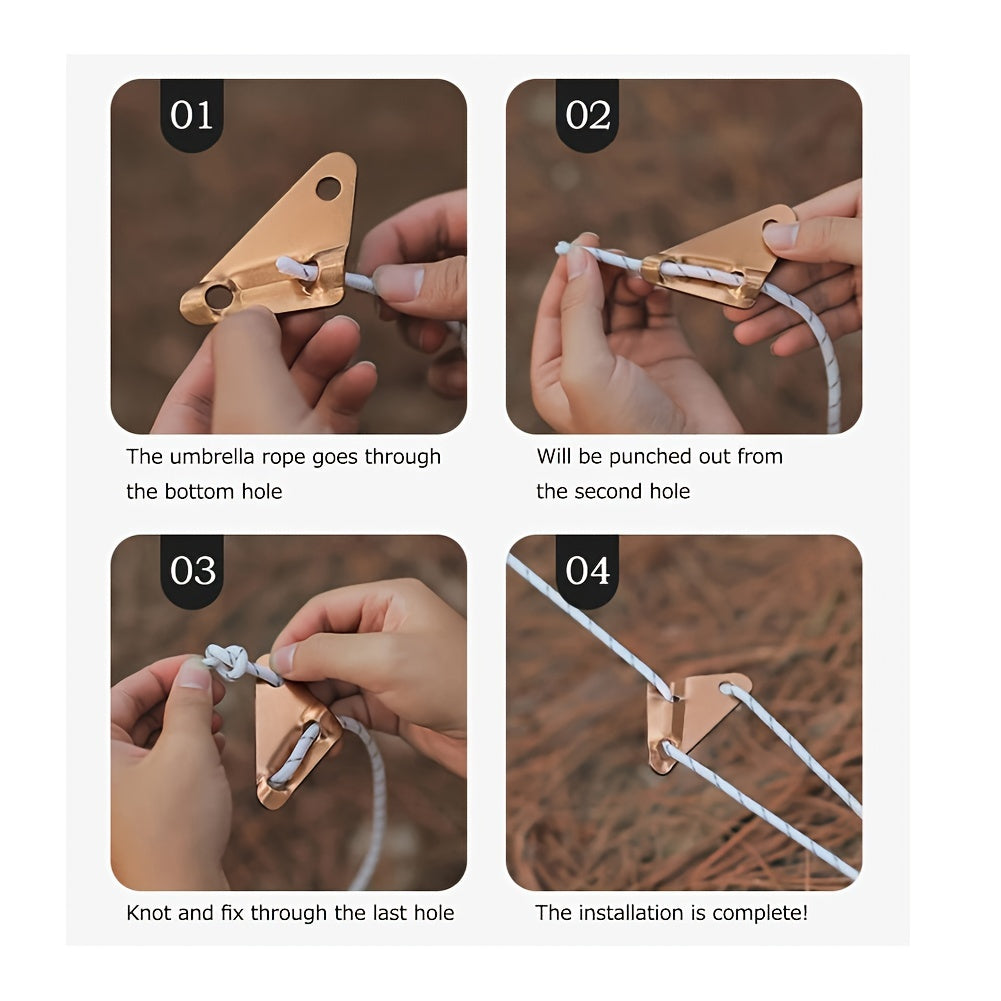 01

The umbrella rope goes through the bottom hole

02

Will be punched out from the second hole

03

Knot and fix through the last hole

04

The installation is complete!