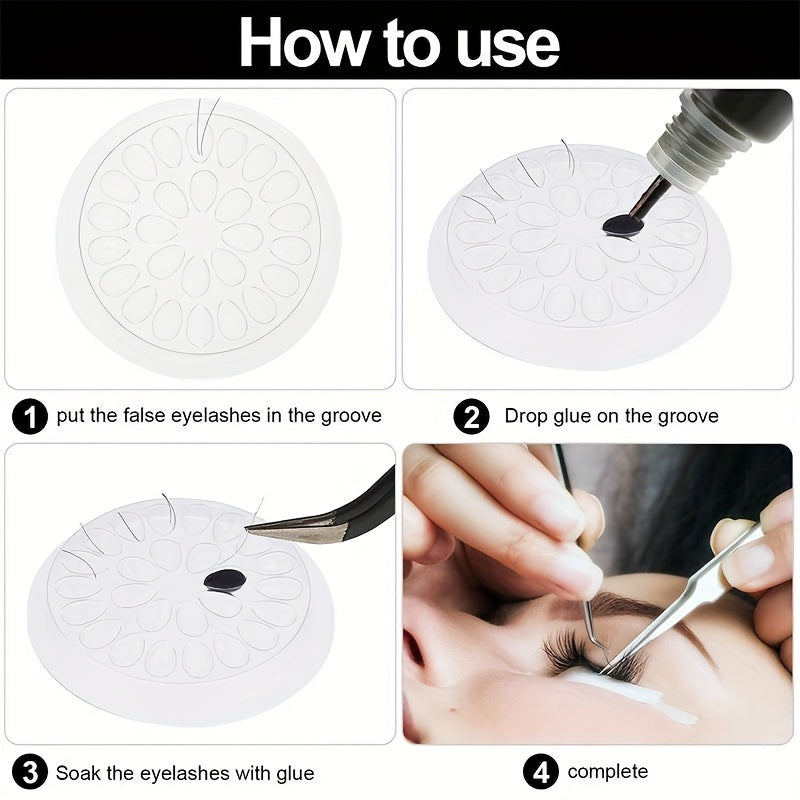 How to use

1 put the false eyelashes in the groove

2 Drop glue on the groove

3 Soak the eyelashes with glue

4 complete