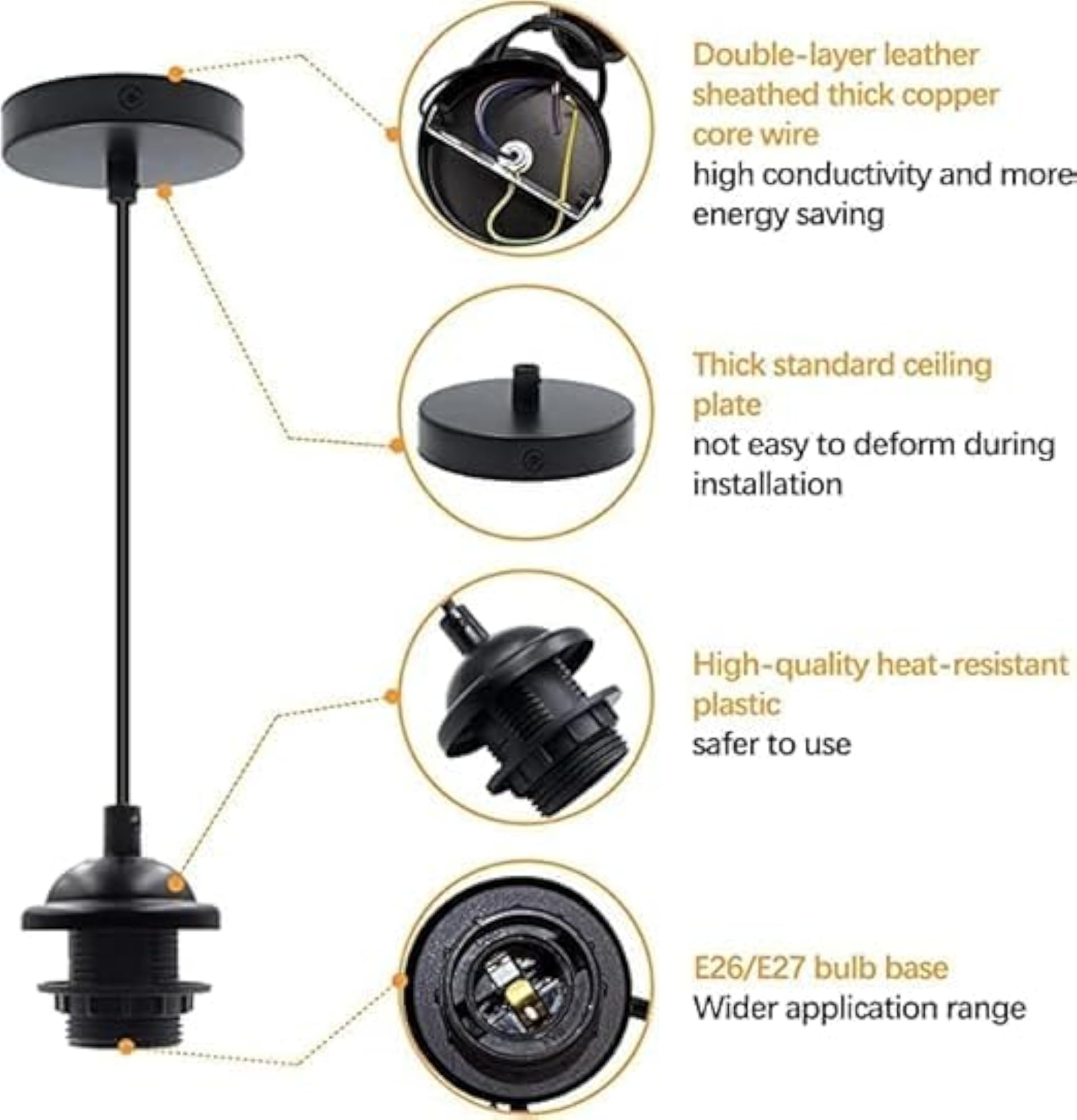 Double-layer leather sheathed thick copper core wire

high conductivity and more energy saving

Thick standard ceiling plate

not easy to deform during installation

High-quality heat-resistant plastic

safer to use

E26/E27 bulb base

Wider application range