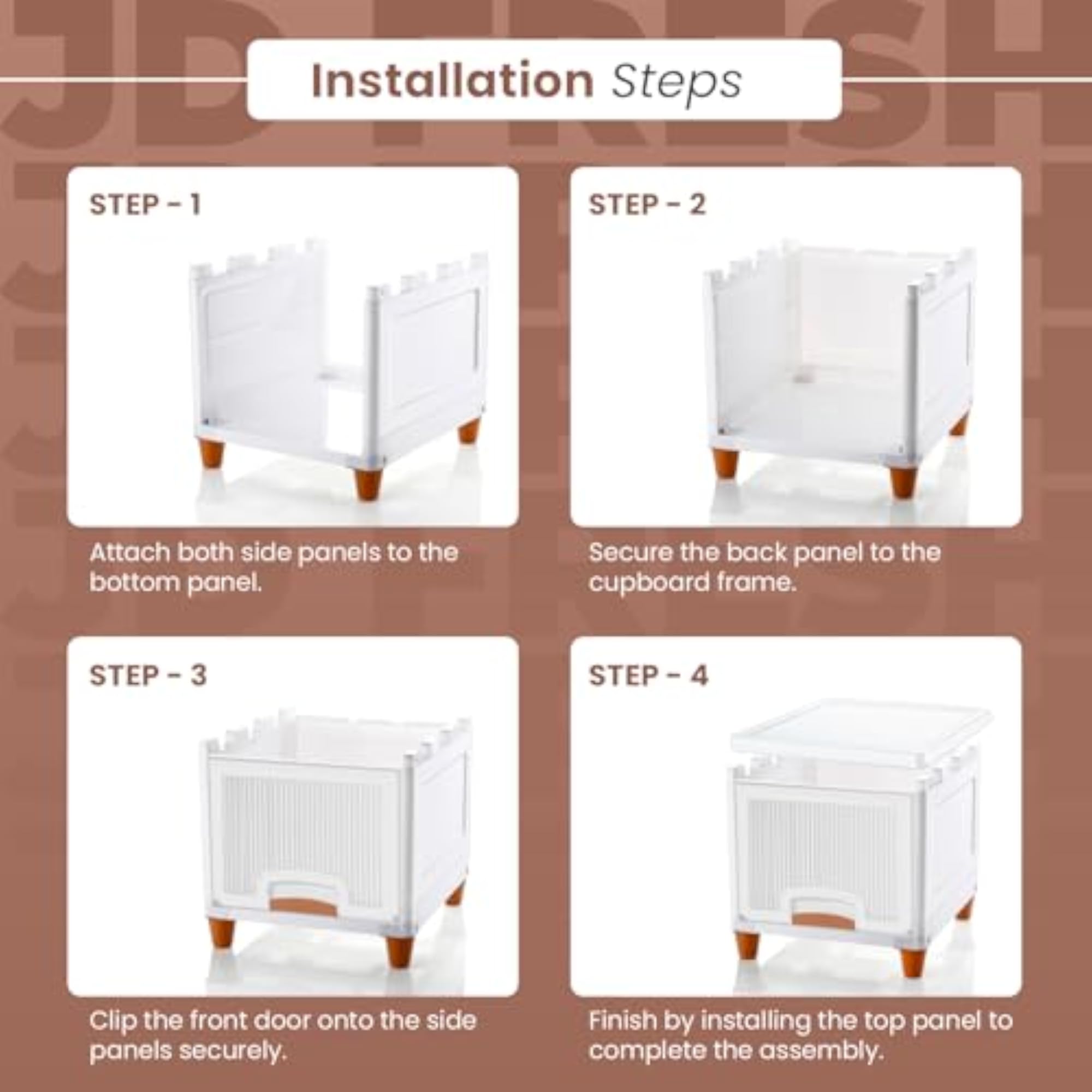 JD FRESH

Installation Steps

STEP - 1

Attach both side panels to the bottom panel.

STEP - 2

Secure the back panel to the cupboard frame.

STEP - 3

Clip the front door onto the side panels securely.

STEP - 4

Finish by installing the top panel to complete the assembly.