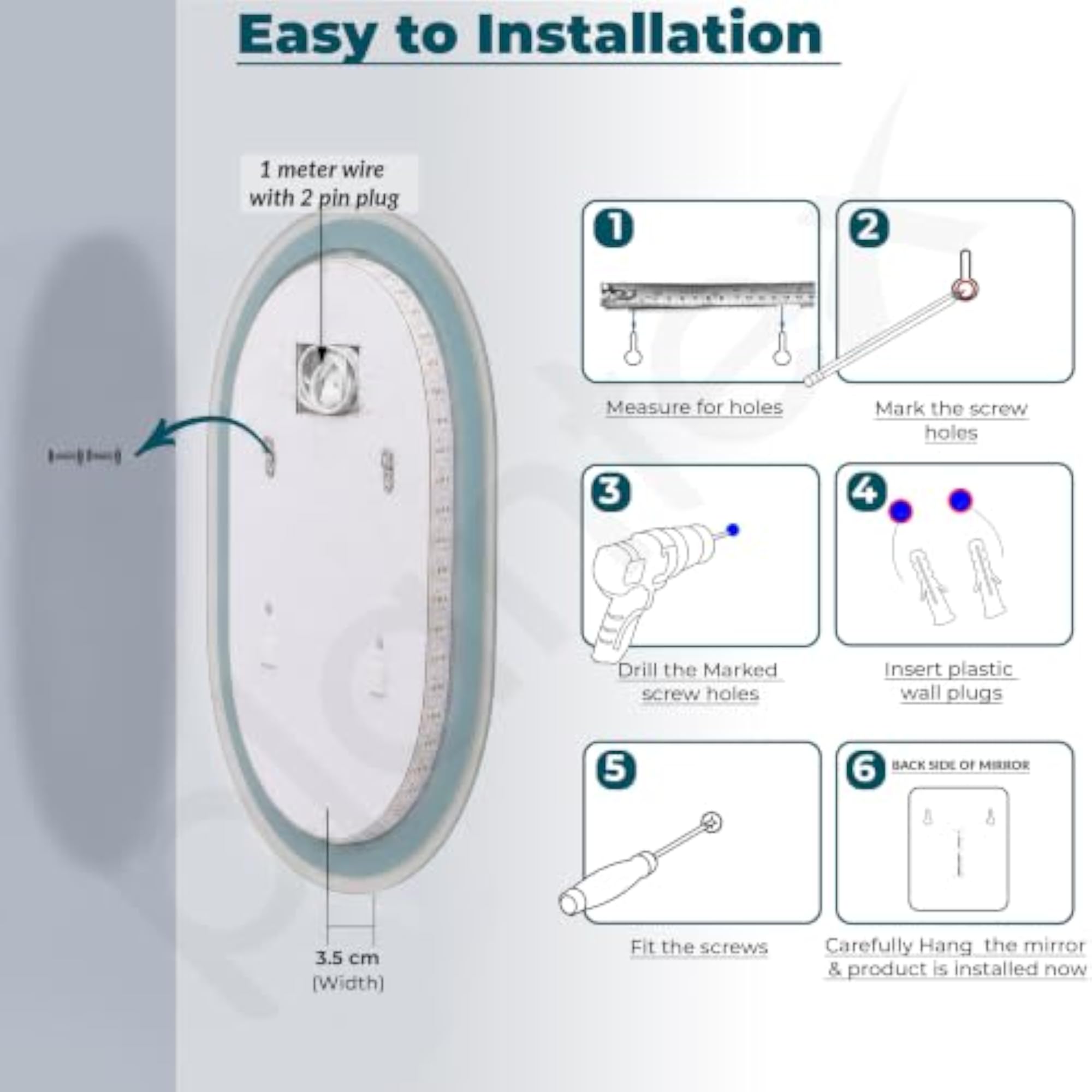 Easy to Installation

1 meter wire with 2 pin plug

3.5 cm
(Width)

1

Measure for holes

2

Mark the screw holes

3

Drill the Marked screw holes

4

Insert plastic wall plugs

5

Fit the screws

6 BACK SIDE OF MIRROR

Carefully Hang the mirror & product is installed now