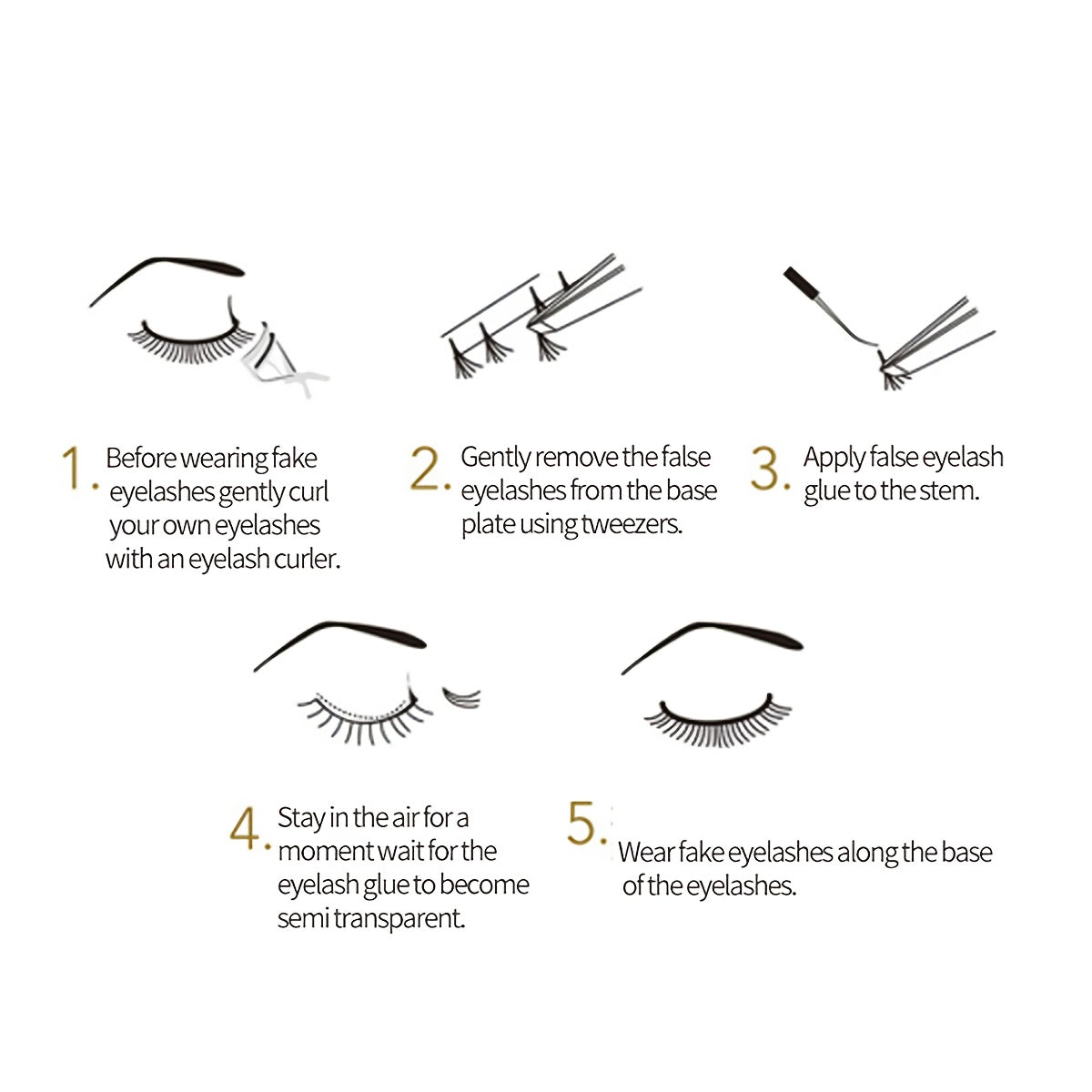 1. Before wearing fake eyelashes gently curl your own eyelashes with an eyelash curler.

2. Gently remove the false eyelashes from the base plate using tweezers.

3. Apply false eyelash glue to the stem.

4. Stay in the air for a moment wait for the eyelash glue to become semi transparent.

5. Wear fake eyelashes along the base of the eyelashes.