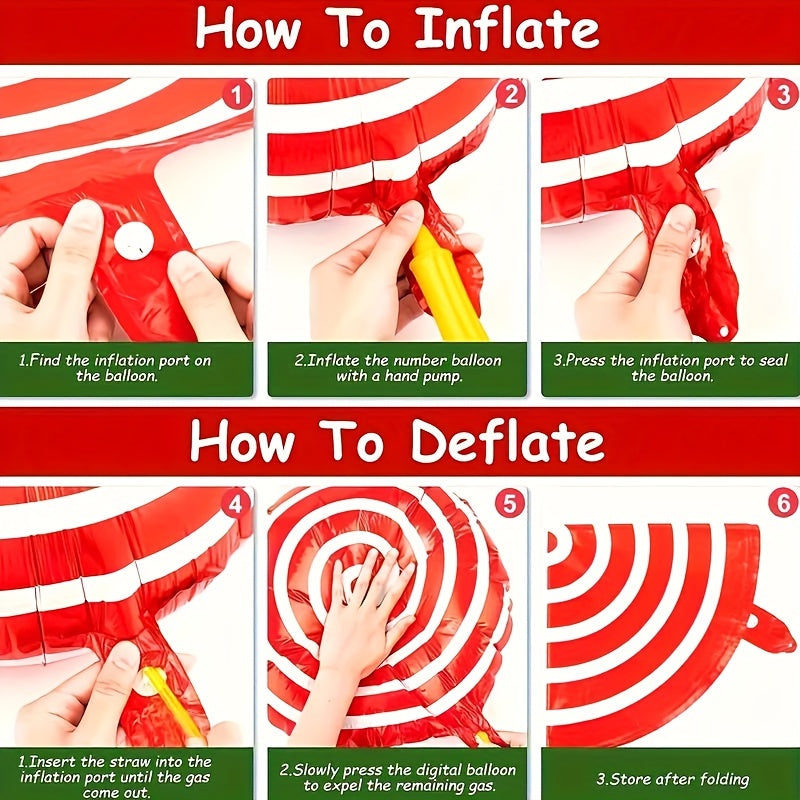 How To Inflate

1

1.Find the inflation port on the balloon.

2

2.Inflate the number balloon with a hand pump.

3

3.Press the inflation port to seal the balloon.

How To Deflate

4

1.Insert the straw into the inflation port until the gas come out.

5

2.Slowly press the digital balloon to expel the remaining gas.

6

3.Store after folding