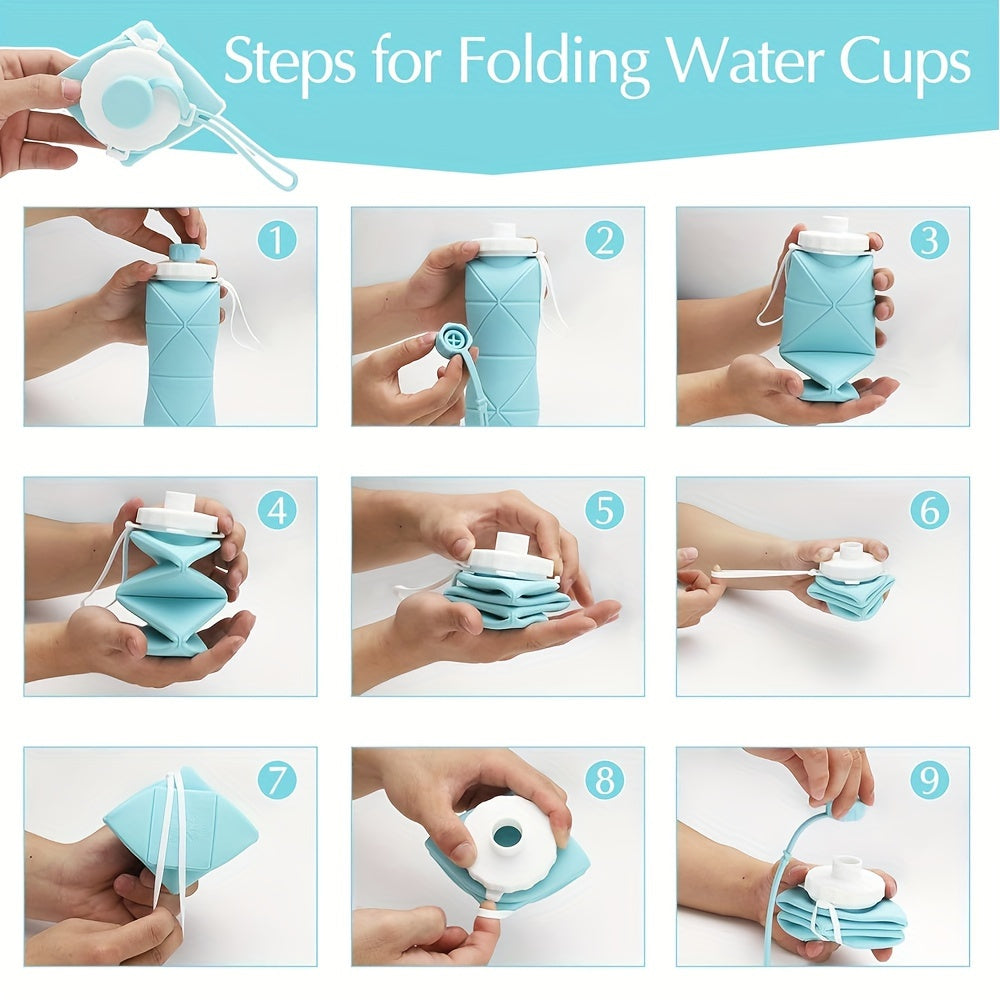 Steps for Folding Water Cups

1

2

3

4

5

6

7

8

9