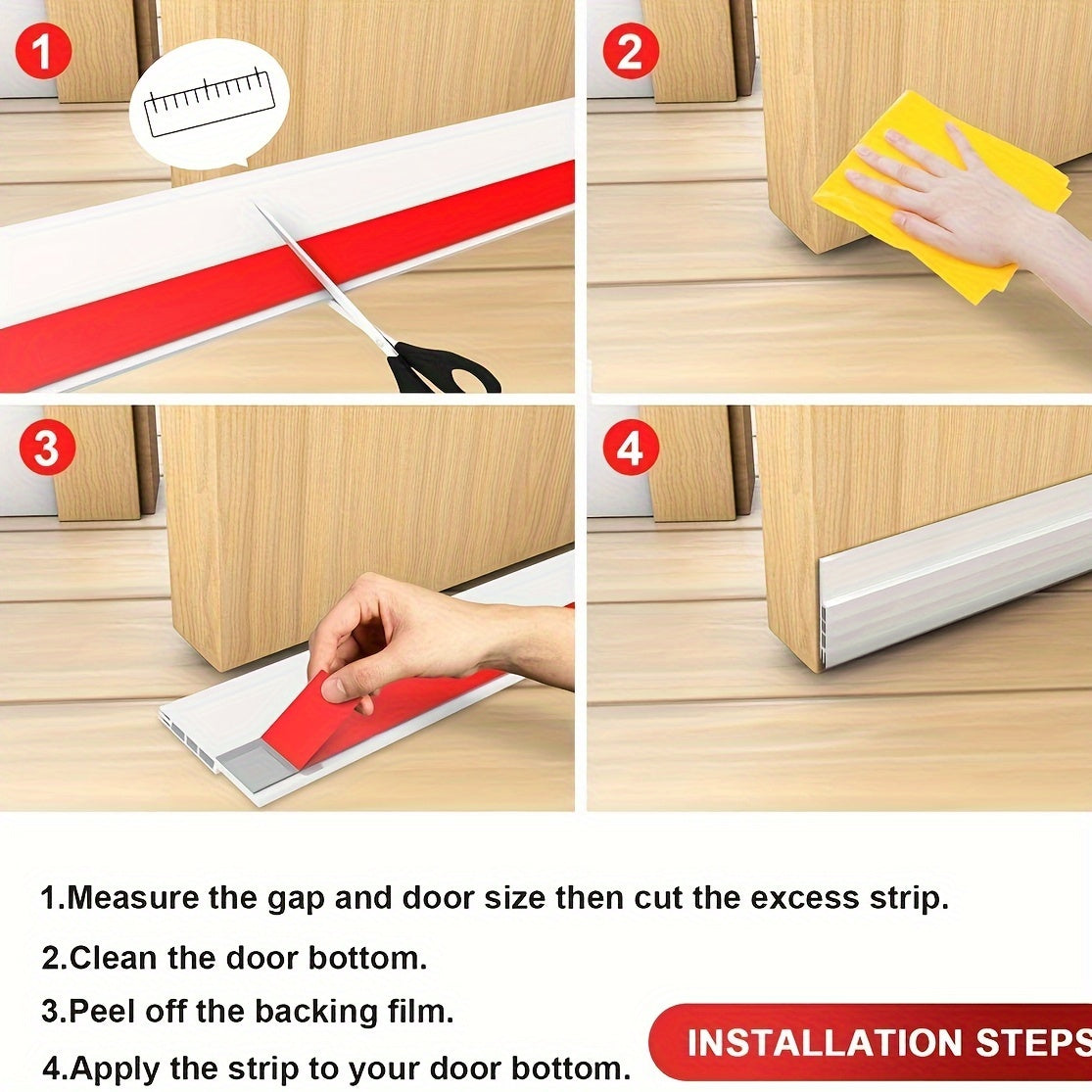 1

2

3

4

1.Measure the gap and door size then cut the excess strip.

2.Clean the door bottom.

3.Peel off the backing film.

4.Apply the strip to your door bottom.

INSTALLATION STEPS