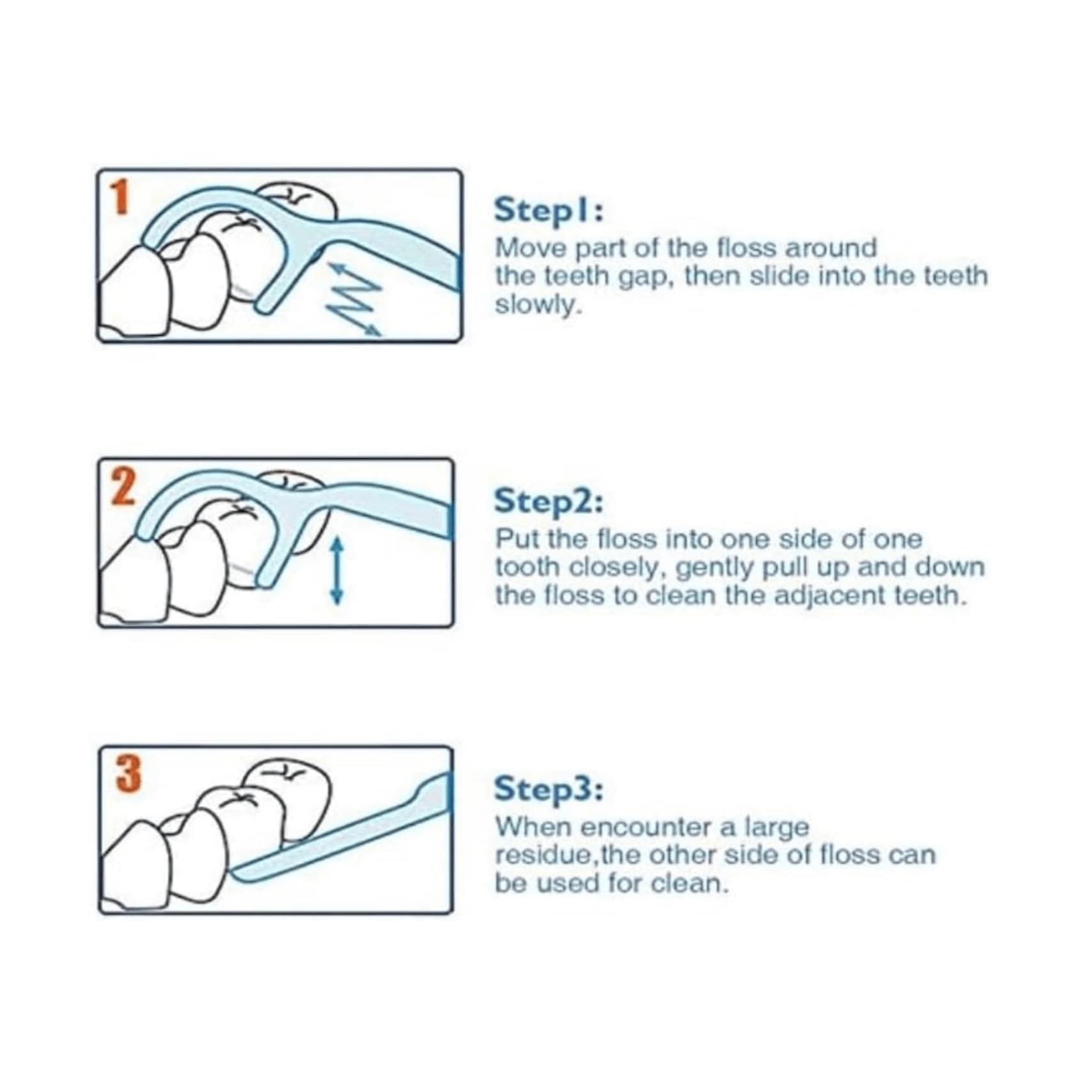 1

Step1:
Move part of the floss around the teeth gap, then slide into the teeth slowly.

2

Step2:
Put the floss into one side of one tooth closely, gently pull up and down the floss to clean the adjacent teeth.

3

Step3:
When encounter a large residue,the other side of floss can be used for clean.