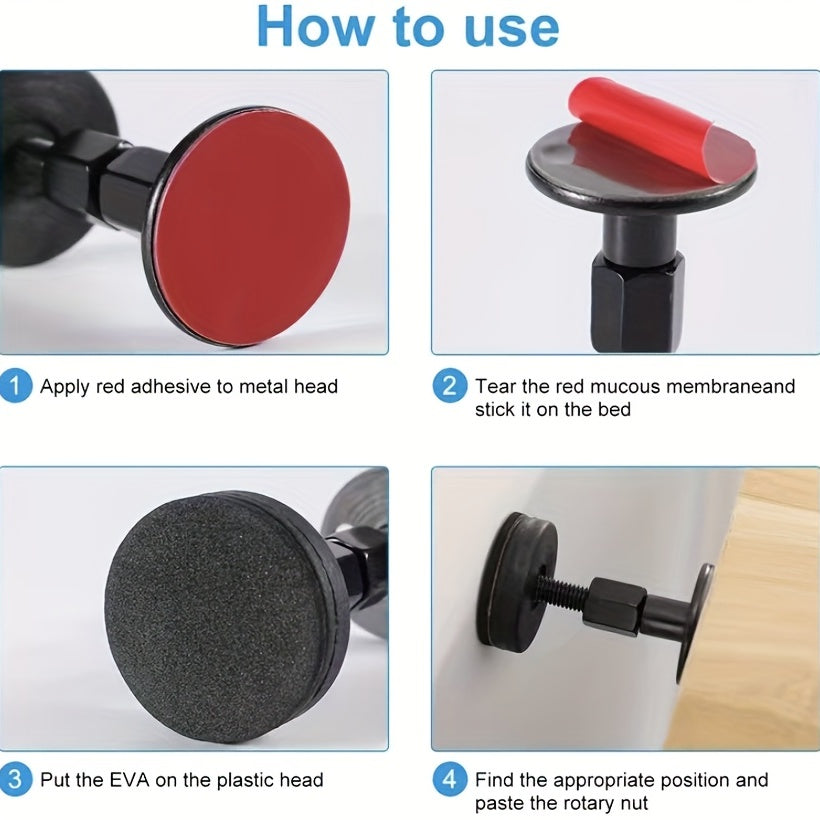 How to use

1 Apply red adhesive to metal head

2 Tear the red mucous membraneand stick it on the bed

3 Put the EVA on the plastic head

4 Find the appropriate position and paste the rotary nut