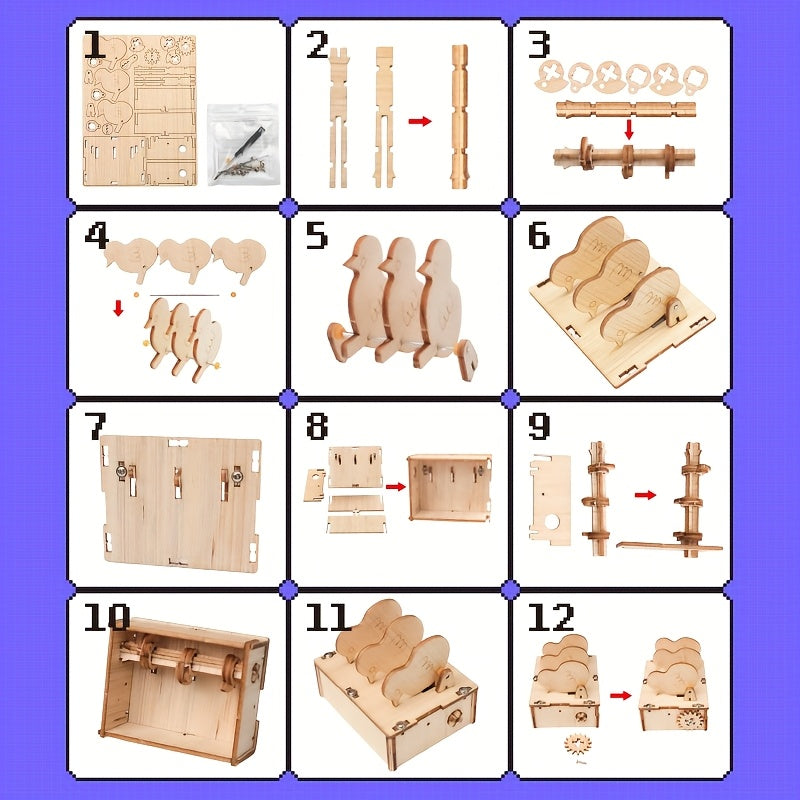 1

2

3

4

5

6

7

8

9

10

11

12