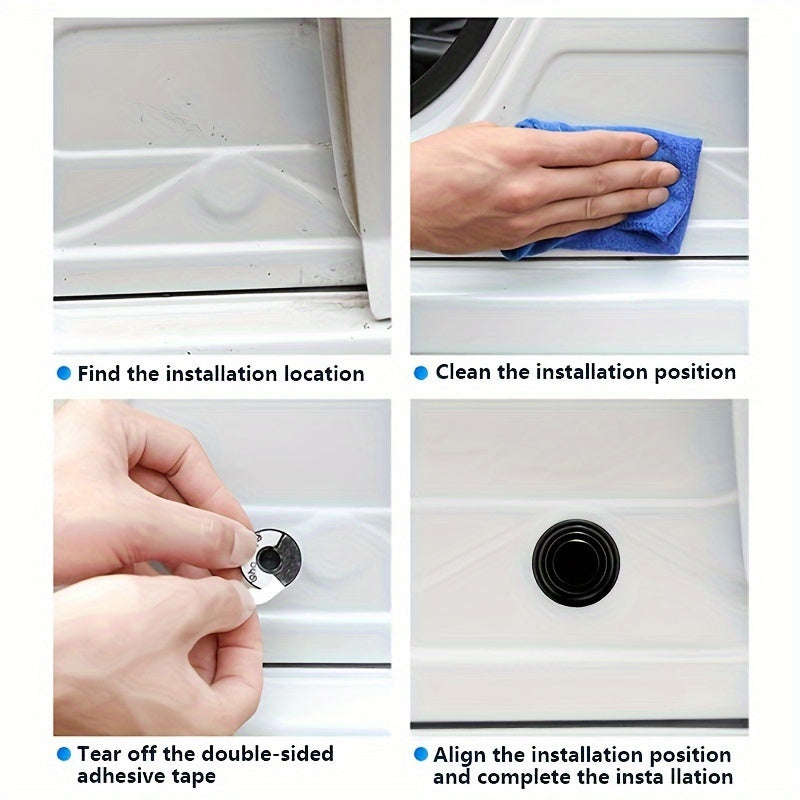 Find the installation location

Clean the installation position

Tear off the double-sided adhesive tape

Align the installation position and complete the insta llation