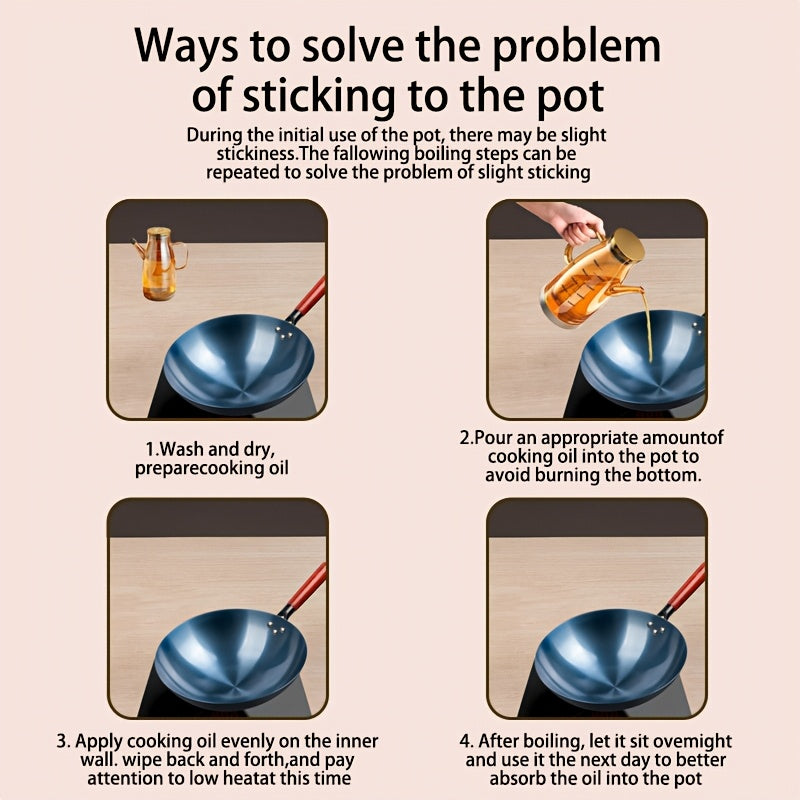 Ways to solve the problem of sticking to the pot

During the initial use of the pot, there may be slight stickiness.The fallowing boiling steps can be repeated to solve the problem of slight sticking

1.Wash and dry, preparecooking oil

2.Pour an appropriate amountof cooking oil into the pot to avoid burning the bottom.

3. Apply cooking oil evenly on the inner wall. wipe back and forth,and pay attention to low heatat this time

4. After boiling, let it sit ovemight and use it the next day to better absorb the oil into the pot