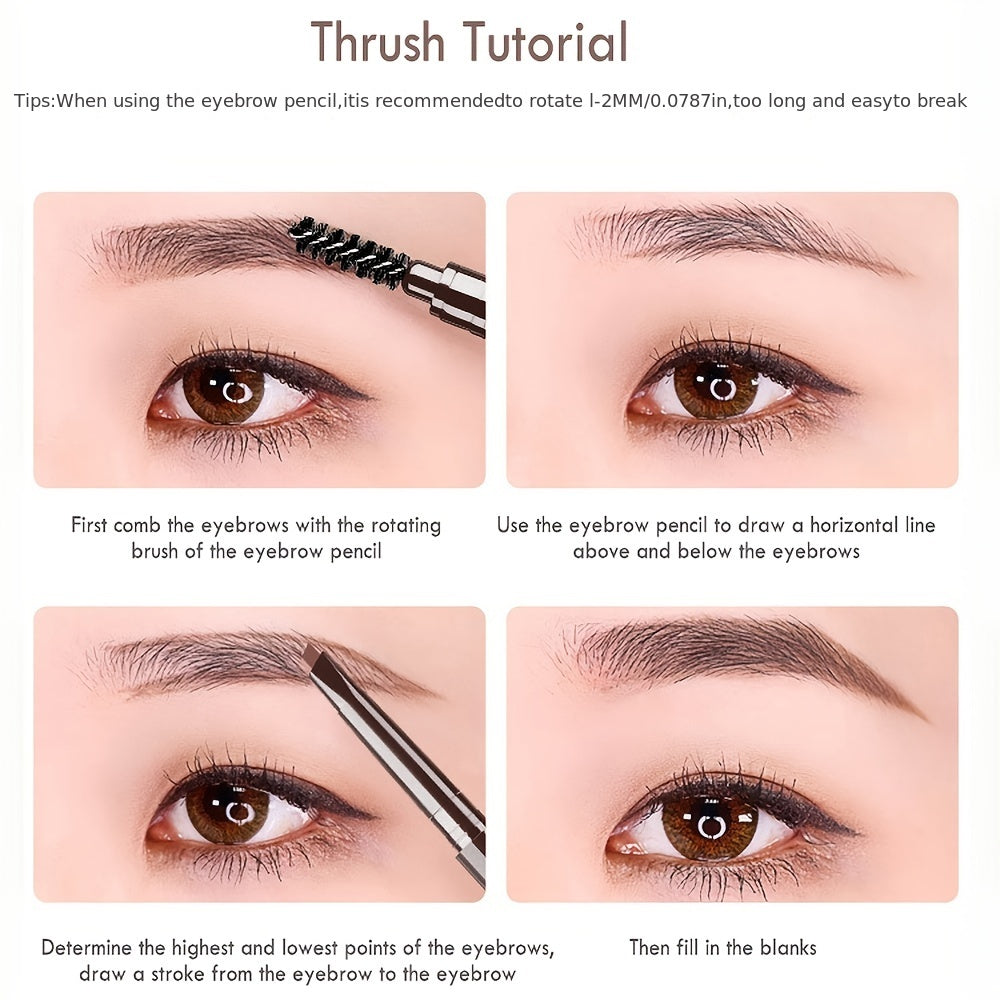 Thrush Tutorial

Tips:When using the eyebrow pencil,itis recommendedto rotate l-2MM/0.0787in,too long and easyto break

First comb the eyebrows with the rotating brush of the eyebrow pencil

Use the eyebrow pencil to draw a horizontal line above and below the eyebrows

Determine the highest and lowest points of the eyebrows, draw a stroke from the eyebrow to the eyebrow

Then fill in the blanks