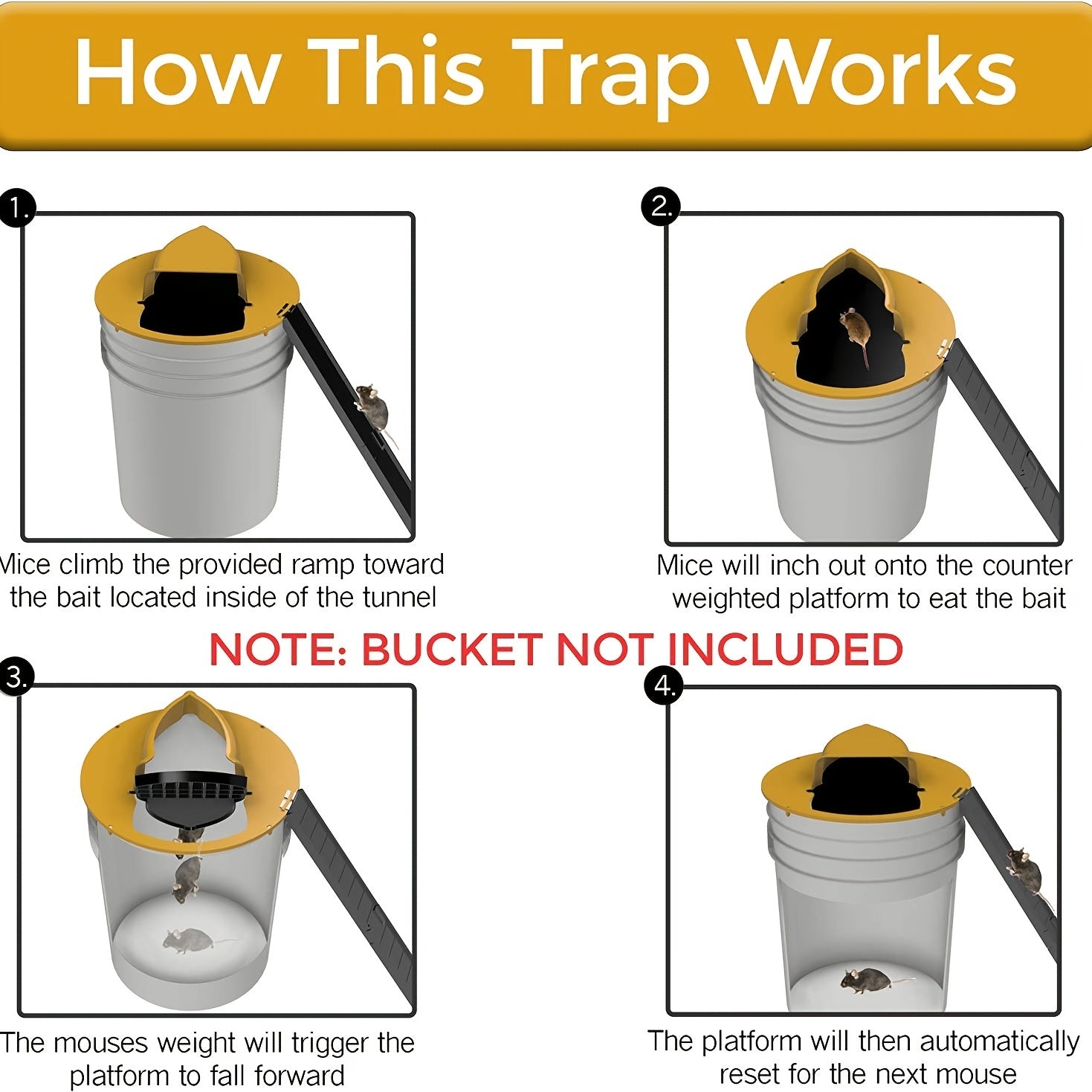 How This Trap Works

1.

Mice climb the provided ramp toward the bait located inside of the tunnel

2.

Mice will inch out onto the counter weighted platform to eat the bait

NOTE: BUCKET NOT INCLUDED

3.

The mouses weight will trigger the platform to fall forward

4.

The platform will then automatically reset for the next mouse