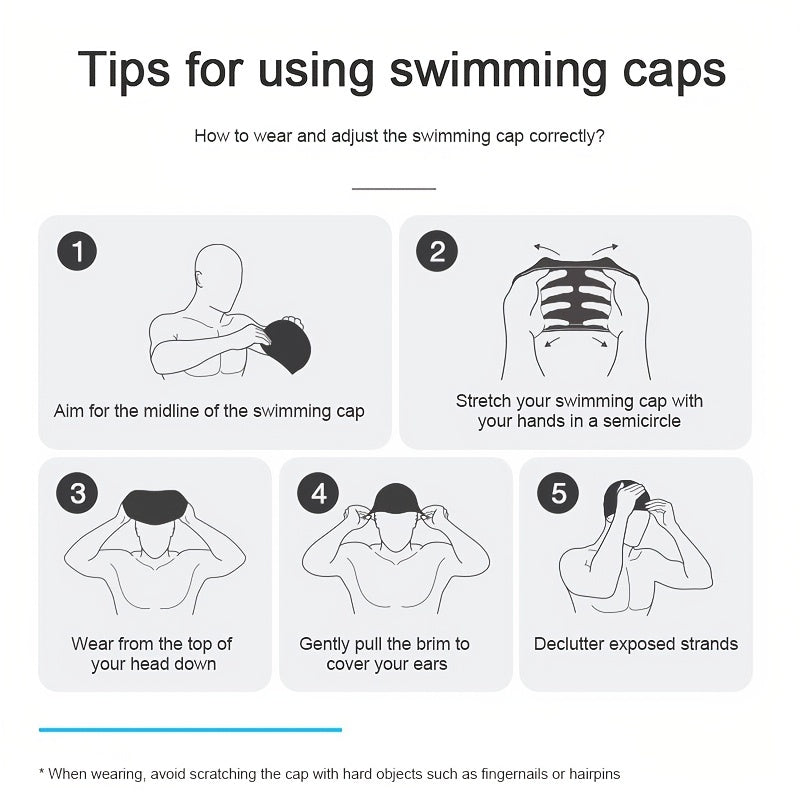 Tips for using swimming caps

How to wear and adjust the swimming cap correctly?

1

Aim for the midline of the swimming cap

2

Stretch your swimming cap with your hands in a semicircle

3

Wear from the top of your head down

4

Gently pull the brim to cover your ears

5

Declutter exposed strands

* When wearing, avoid scratching the cap with hard objects such as fingernails or hairpins