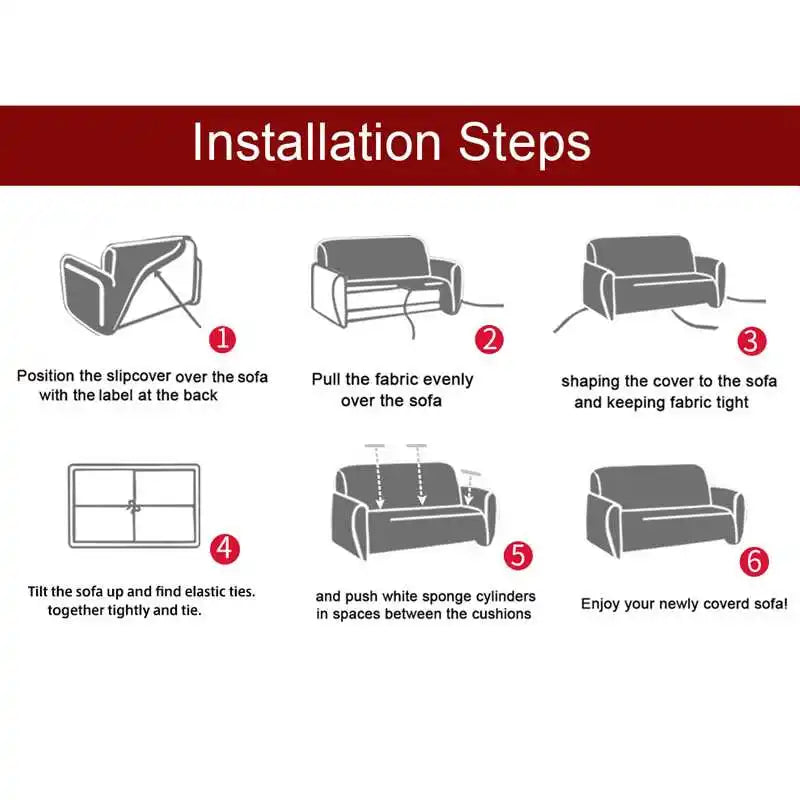 Installation Steps

1

Position the slipcover over the sofa with the label at the back

2

Pull the fabric evenly over the sofa

3

shaping the cover to the sofa and keeping fabric tight

4

Tilt the sofa up and find elastic ties. together tightly and tie.

5

and push white sponge cylinders in spaces between the cushions

6

Enjoy your newly coverd sofa!