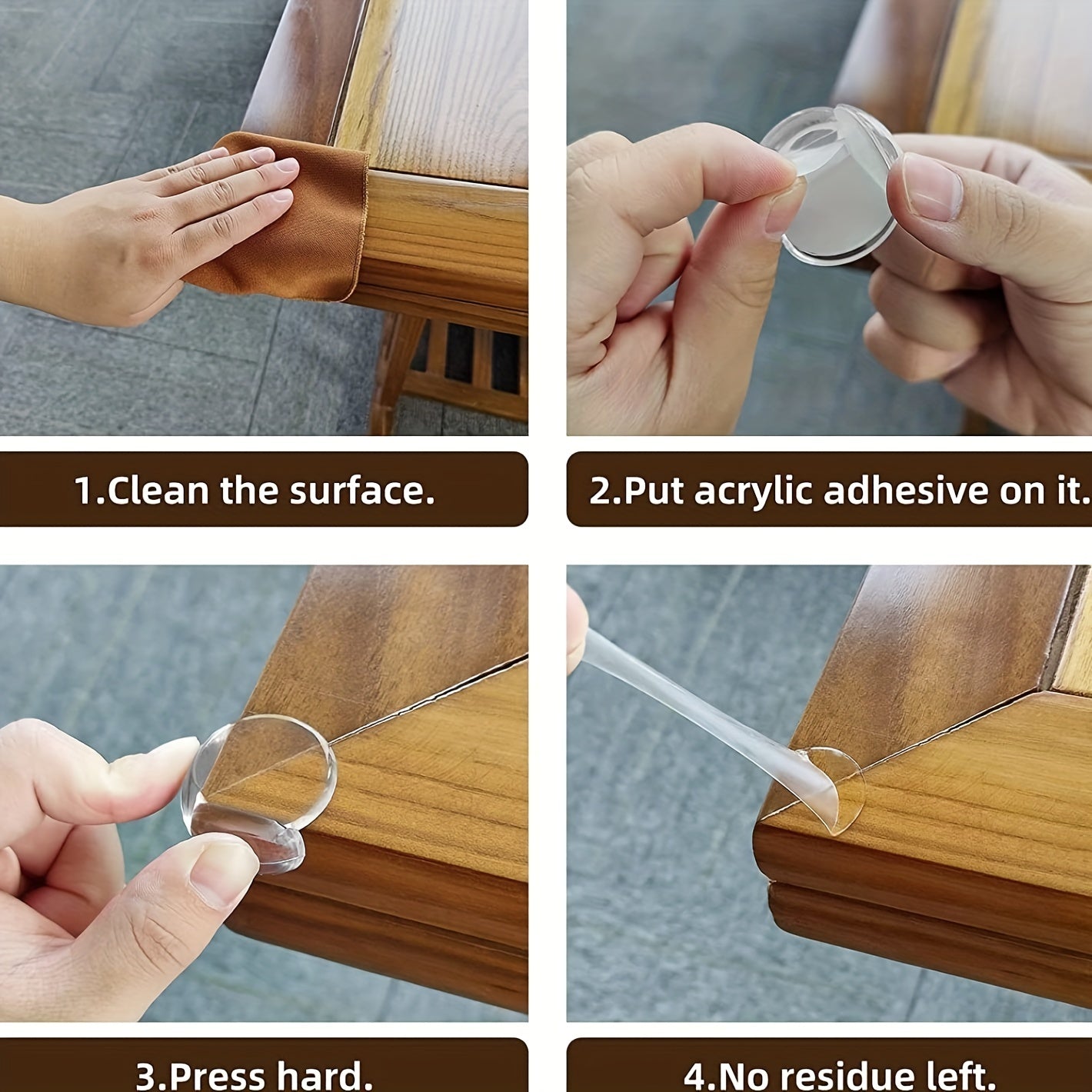 1.Clean the surface.

2.Put acrylic adhesive on it.

3.Press hard.

4.No residue left.