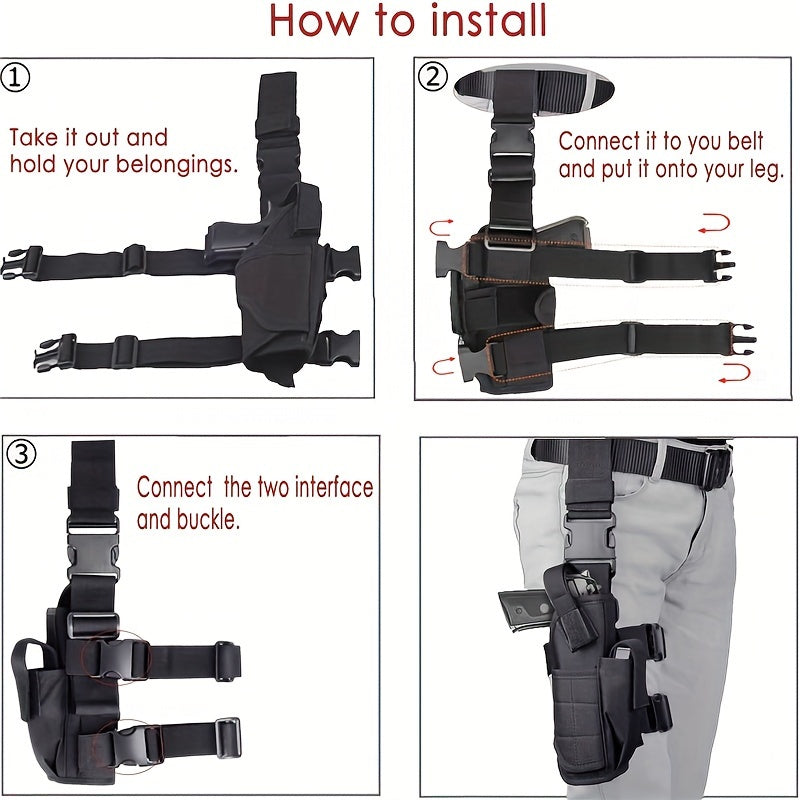 How to install

①
Take it out and hold your belongings.

②
Connect it to you belt and put it onto your leg.

③
Connect the two interface and buckle.