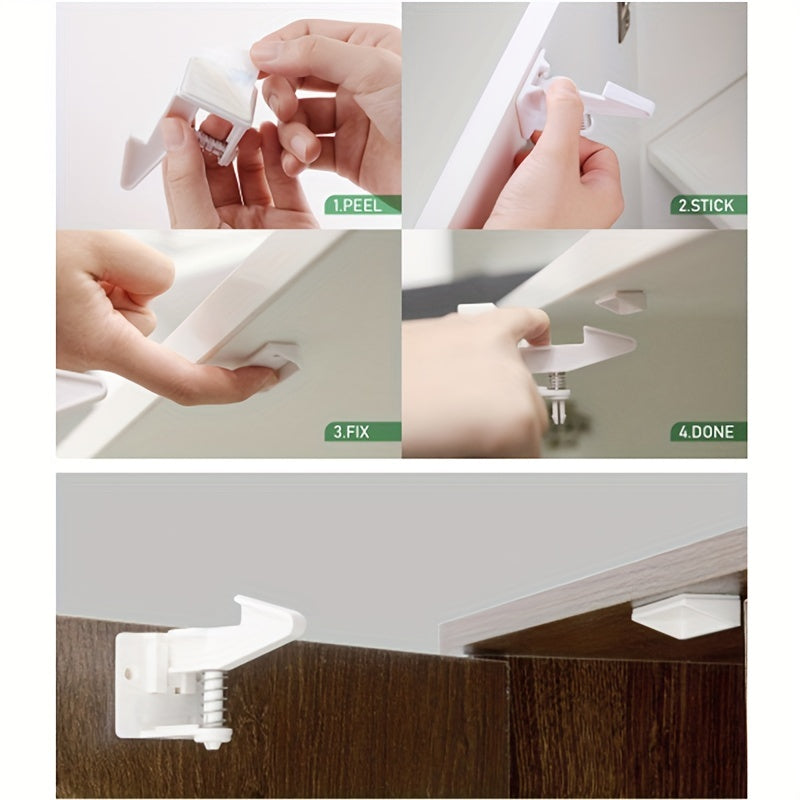 1.PEEL

2.STICK

3.FIX

4.DONE