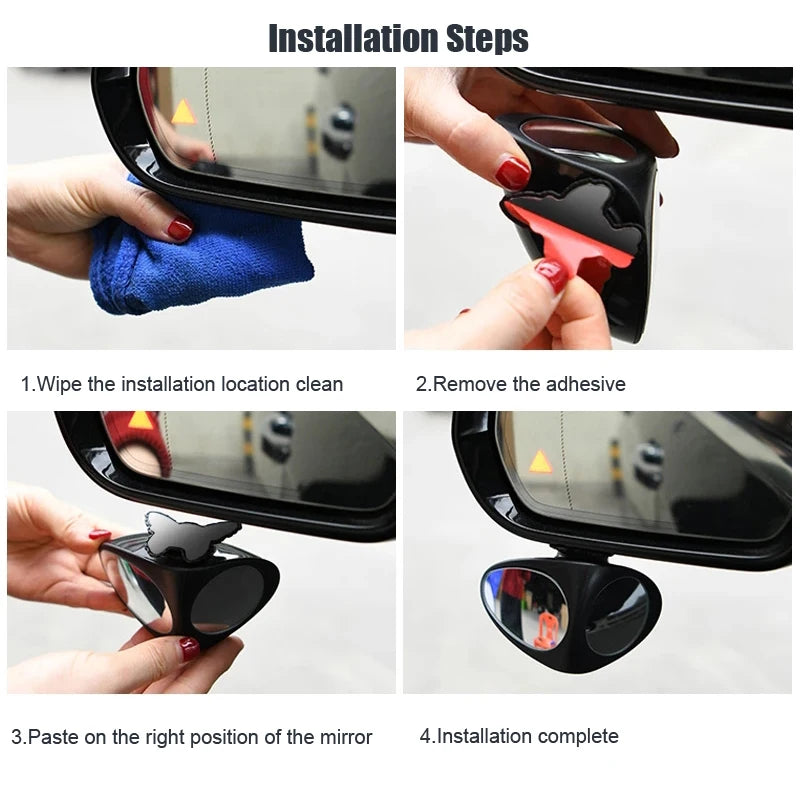 Installation Steps

1.Wipe the installation location clean

2.Remove the adhesive

3.Paste on the right position of the mirror

4.Installation complete