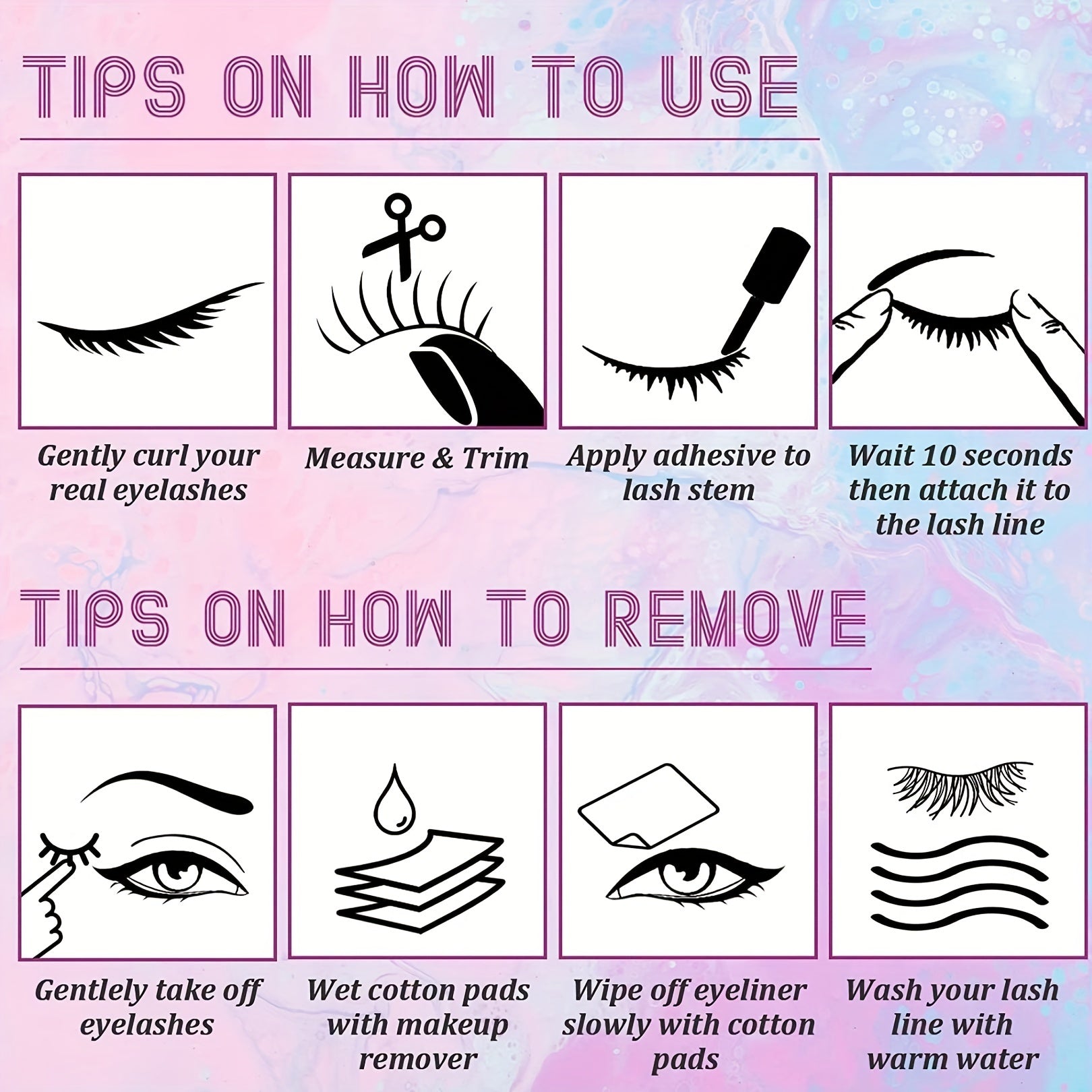 TIPS ON HOW TO USE

Gently curl your real eyelashes

Measure & Trim

Apply adhesive to lash stem

Wait 10 seconds then attach it to the lash line

TIPS ON HOW TO REMOVE

Gentlely take off eyelashes

Wet cotton pads with makeup remover

Wipe off eyeliner slowly with cotton pads

Wash your lash line with warm water