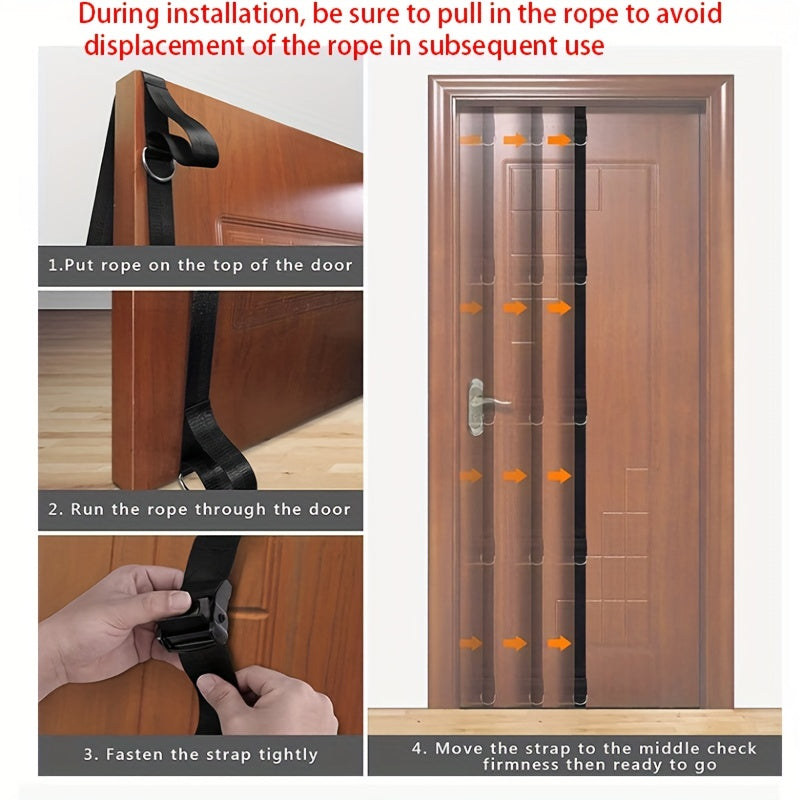 During installation, be sure to pull in the rope to avoid displacement of the rope in subsequent use

1.Put rope on the top of the door

2. Run the rope through the door

3. Fasten the strap tightly

4. Move the strap to the middle check firmness then ready to go