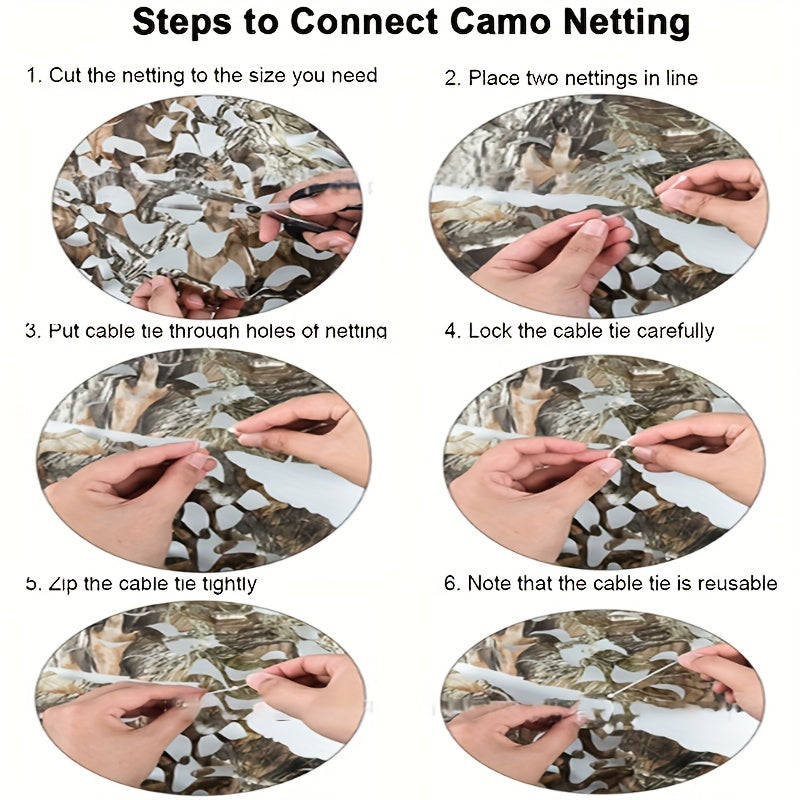 Steps to Connect Camo Netting

1. Cut the netting to the size you need

2. Place two nettings in line

3. Put cable tie through holes of netting

4. Lock the cable tie carefully

5. Zip the cable tie tightly

6. Note that the cable tie is reusable