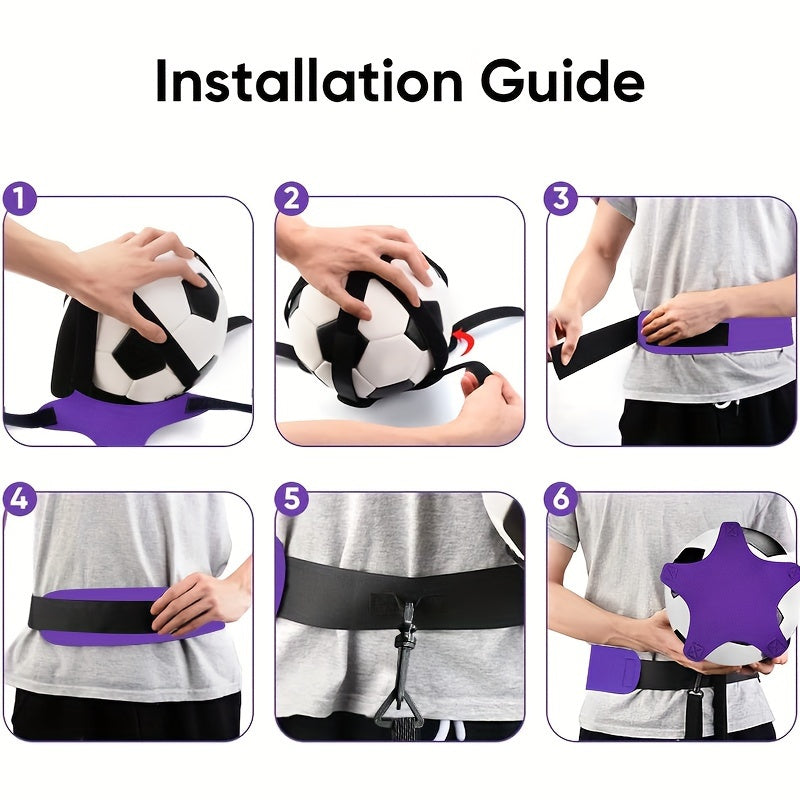 Installation Guide

1

2

3

4

5

6