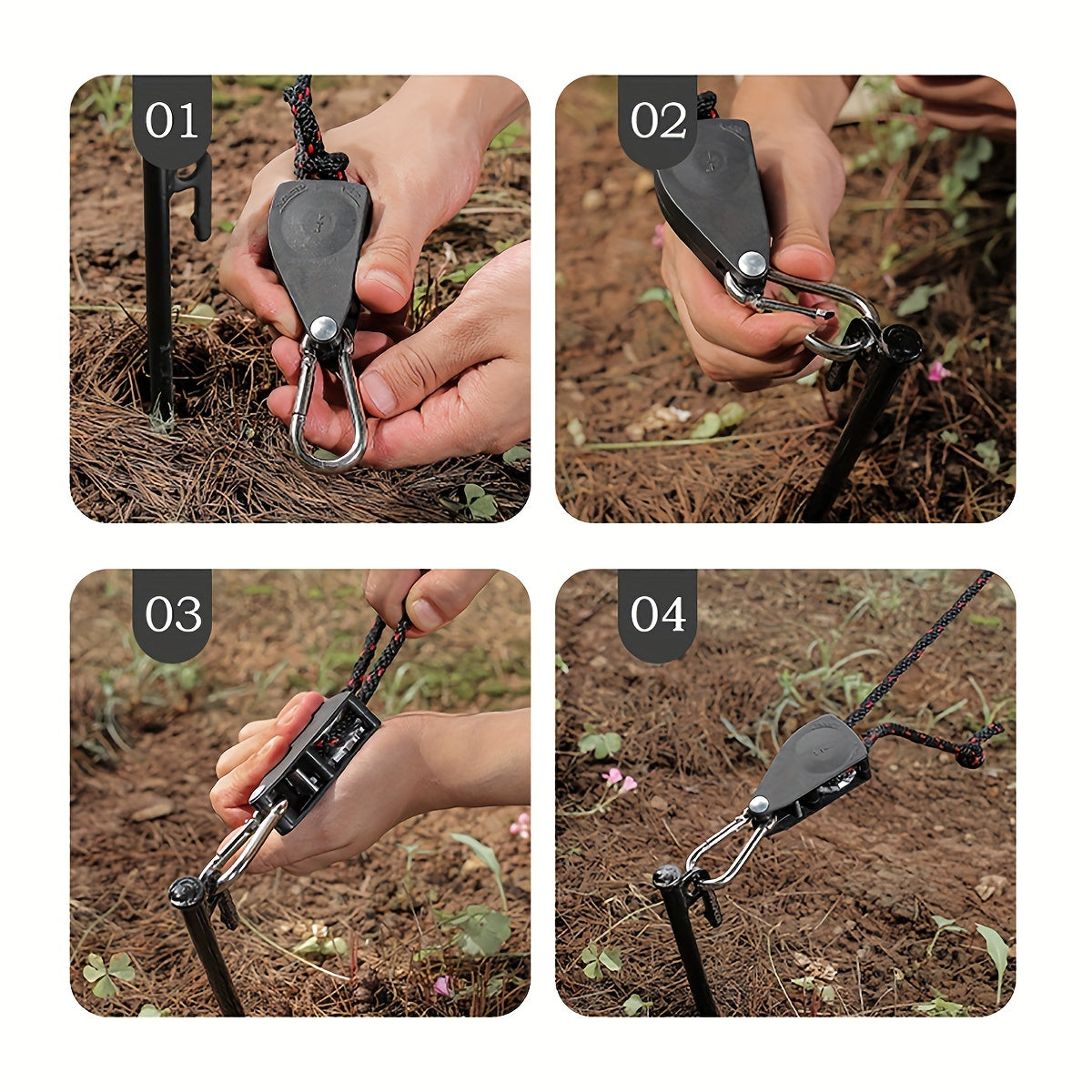 01

02

03

04