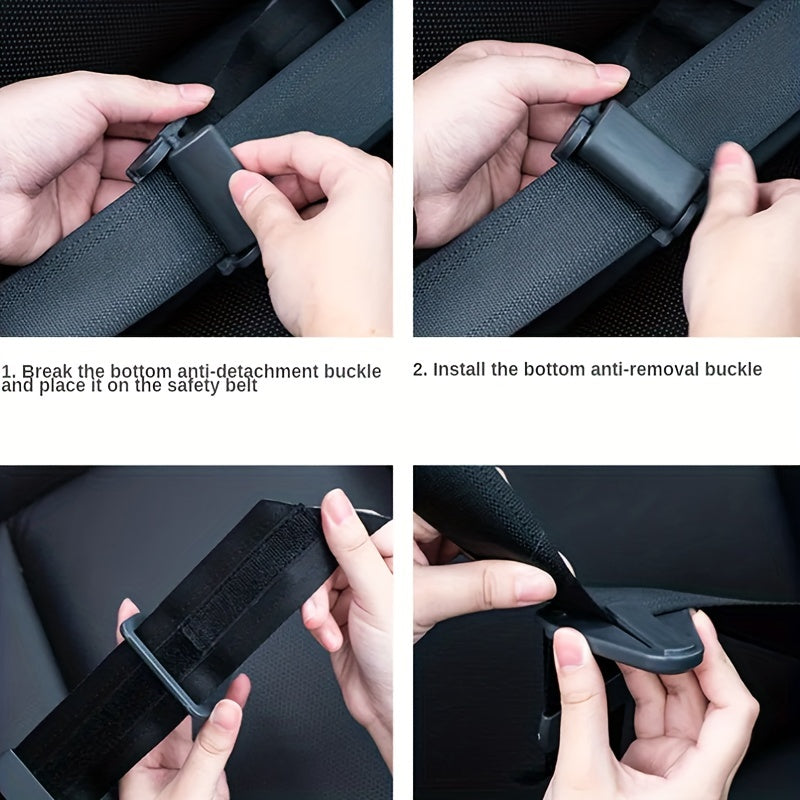 1. Break the bottom anti-detachment buckle and place it on the safety belt

2. Install the bottom anti-removal buckle