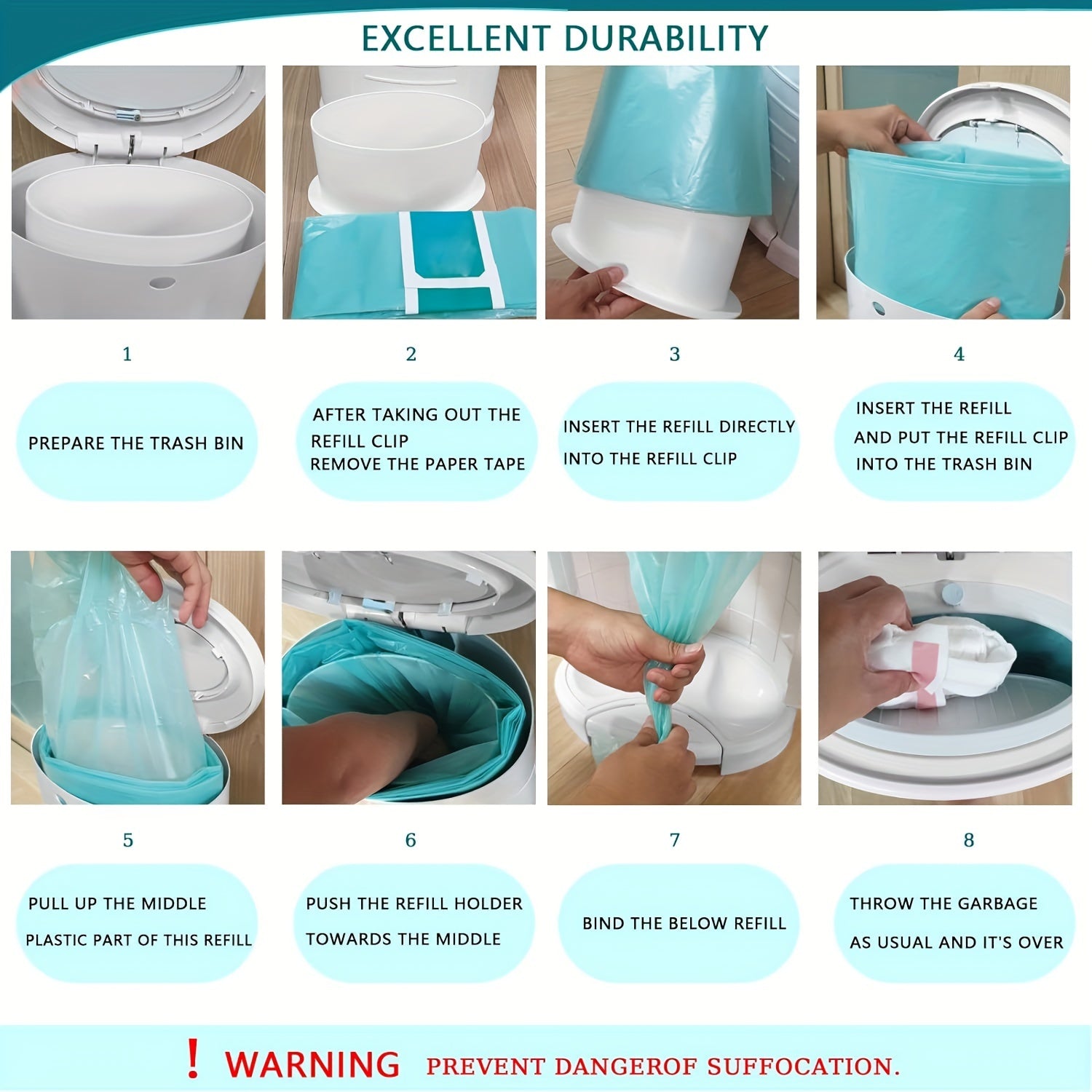 EXCELLENT DURABILITY

1

PREPARE THE TRASH BIN

2

AFTER TAKING OUT THE REFILL CLIP
REMOVE THE PAPER TAPE

3

INSERT THE REFILL DIRECTLY
INTO THE REFILL CLIP

4

INSERT THE REFILL
AND PUT THE REFILL CLIP
INTO THE TRASH BIN

5

PULL UP THE MIDDLE
PLASTIC PART OF THIS REFILL

6

PUSH THE REFILL HOLDER
TOWARDS THE MIDDLE

7

BIND THE BELOW REFILL

8

THROW THE GARBAGE
AS USUAL AND IT'S OVER

! WARNING PREVENT DANGEROF SUFFOCATION.