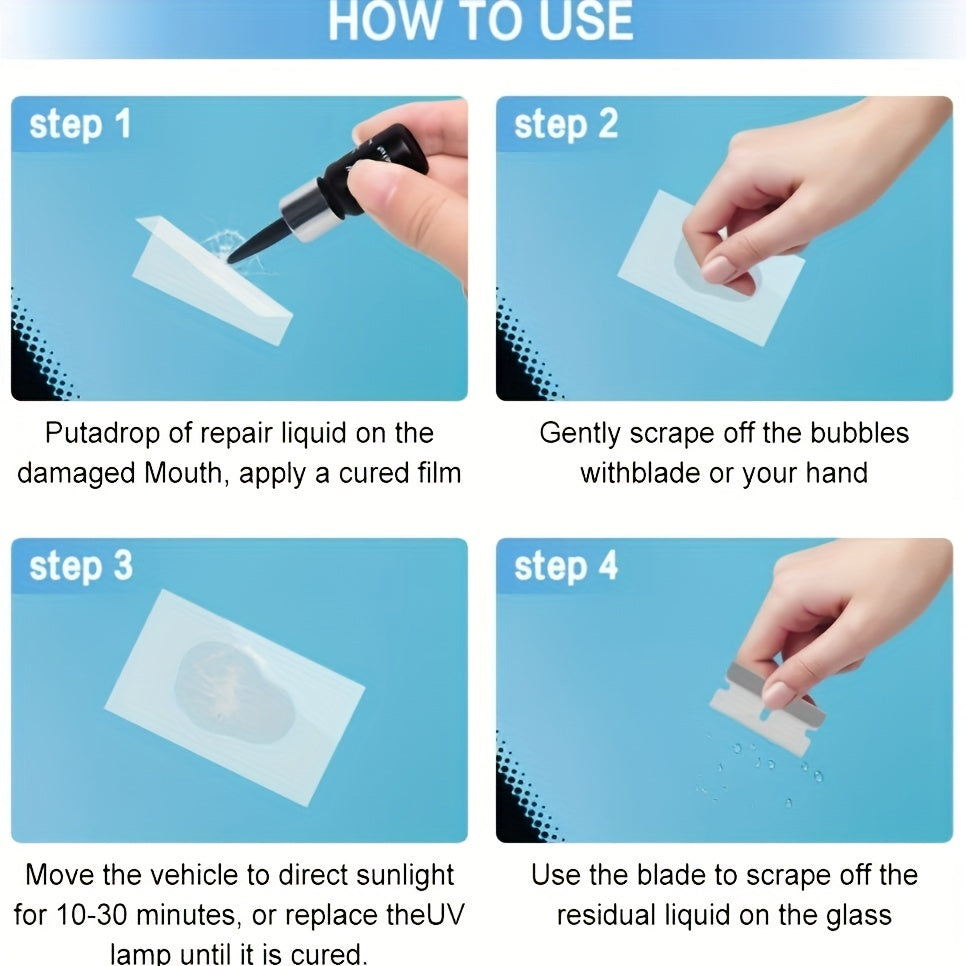 HOW TO USE

step 1

Putadrop of repair liquid on the damaged Mouth, apply a cured film

step 2

Gently scrape off the bubbles withblade or your hand

step 3

Move the vehicle to direct sunlight for 10-30 minutes, or replace theUV lamp until it is cured.

step 4

Use the blade to scrape off the residual liquid on the glass