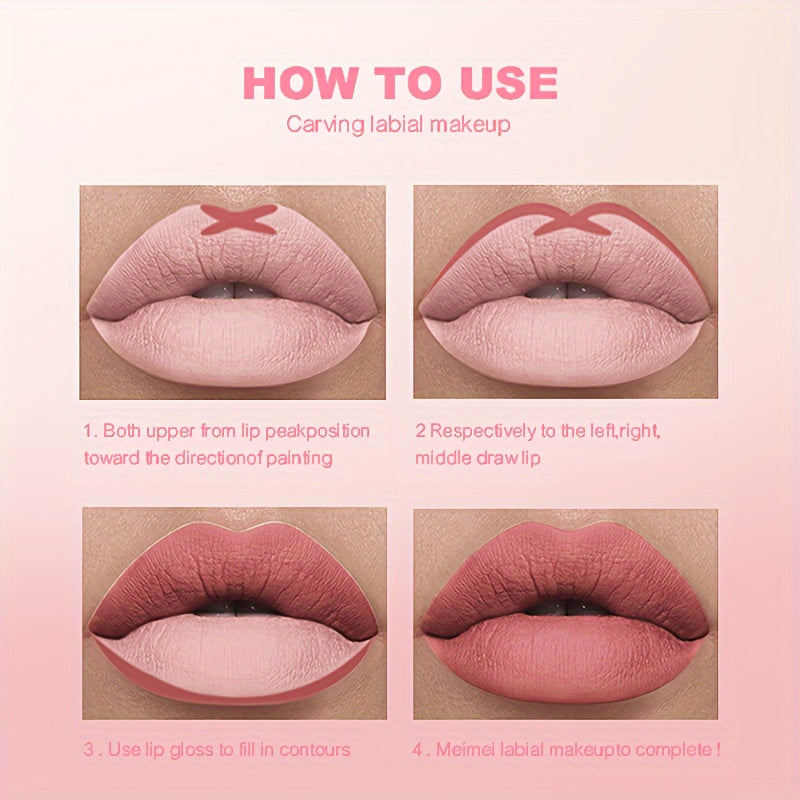 HOW TO USE
Carving labial makeup

1. Both upper from lip peakposition toward the directionof painting

2 Respectively to the left,right, middle draw lip

3 . Use lip gloss to fill in contours

4 . Meimei labial makeupto complete !