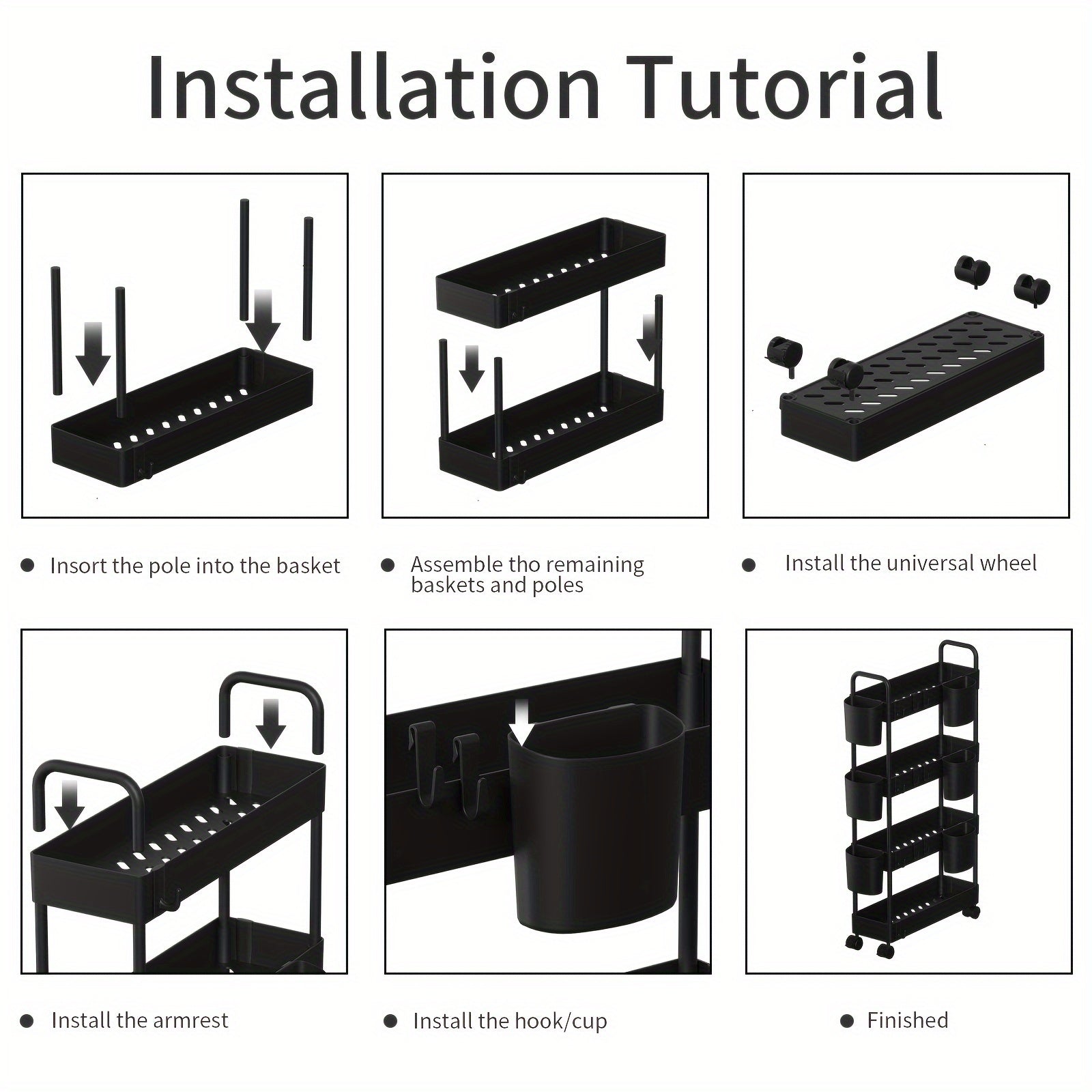 Installation Tutorial

● Insort the pole into the basket

● Assemble tho remaining baskets and poles

● Install the universal wheel

● Install the armrest

● Install the hook/cup

● Finished