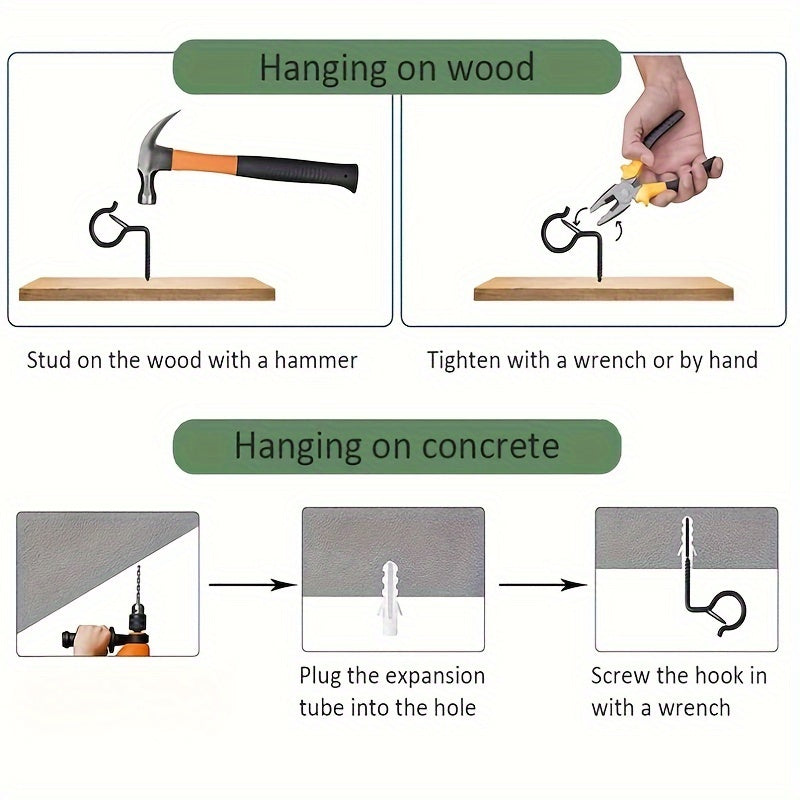 Hanging on wood

Stud on the wood with a hammer

Tighten with a wrench or by hand

Hanging on concrete

Plug the expansion tube into the hole

Screw the hook in with a wrench