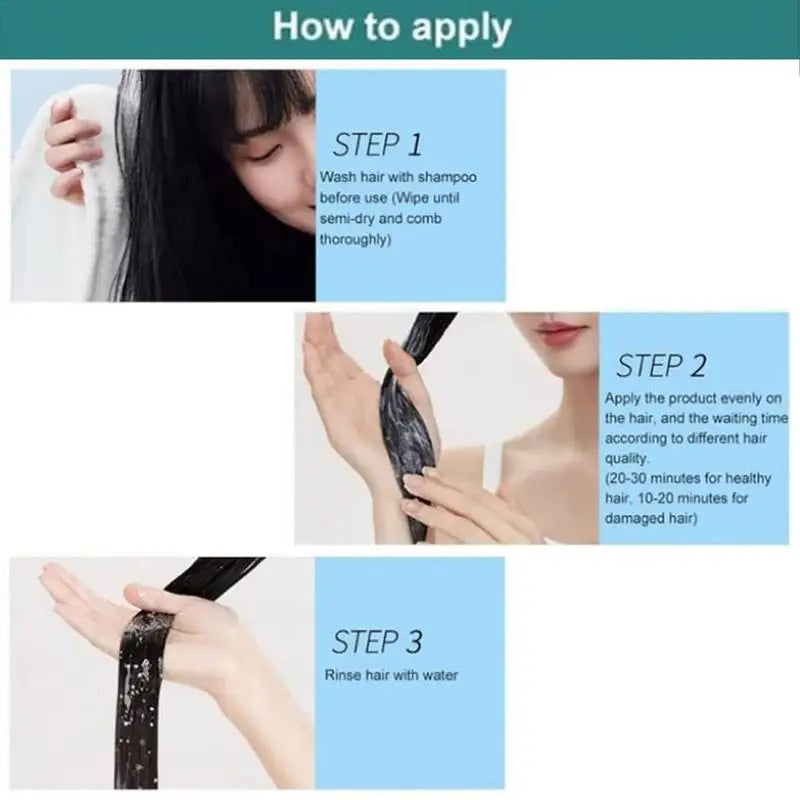 How to apply

STEP 1
Wash hair with shampoo before use (Wipe until semi-dry and comb thoroughly)

STEP 2
Apply the product evenly on the hair, and the waiting time according to different hair quality.
(20-30 minutes for healthy hair, 10-20 minutes for damaged hair)

STEP 3
Rinse hair with water